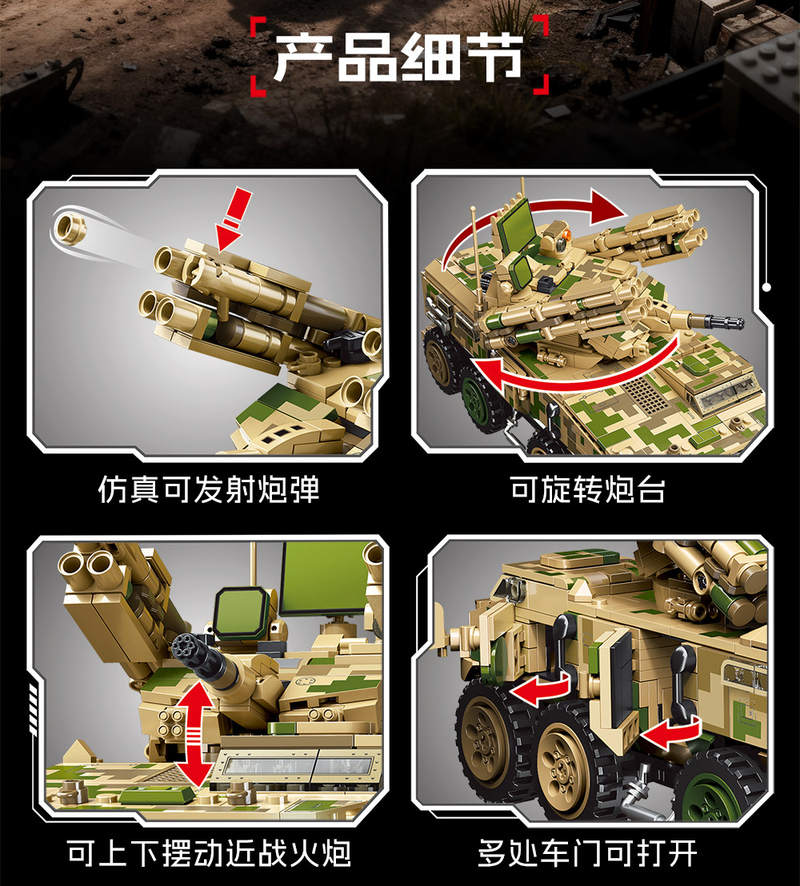 产品细节

仿真可发射炮弹

可旋转炮台

可上下摆动近战火炮

多处车门可打开