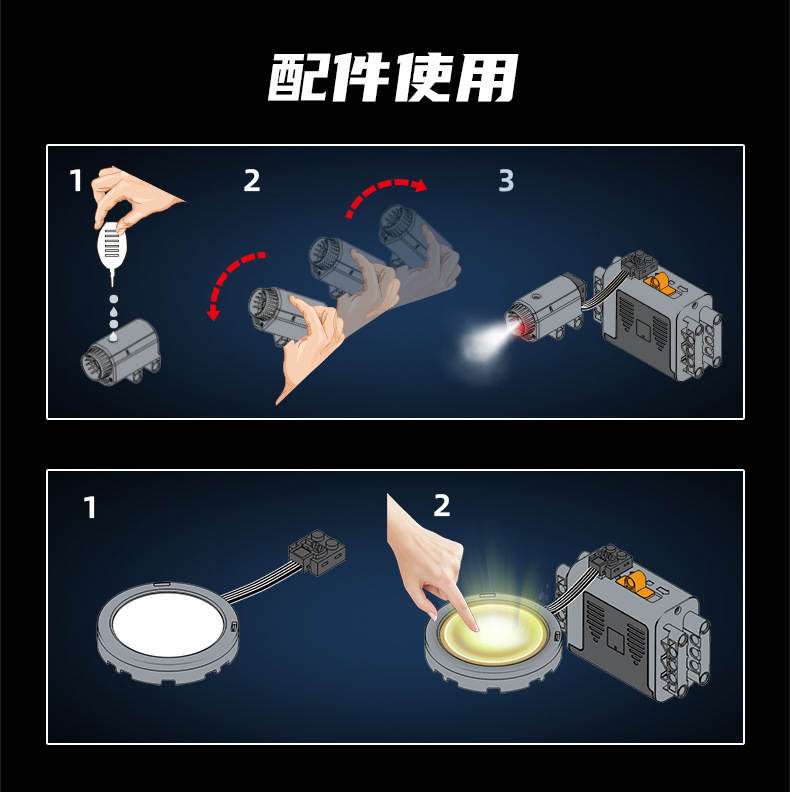 配件使用

1

2

3

1

2