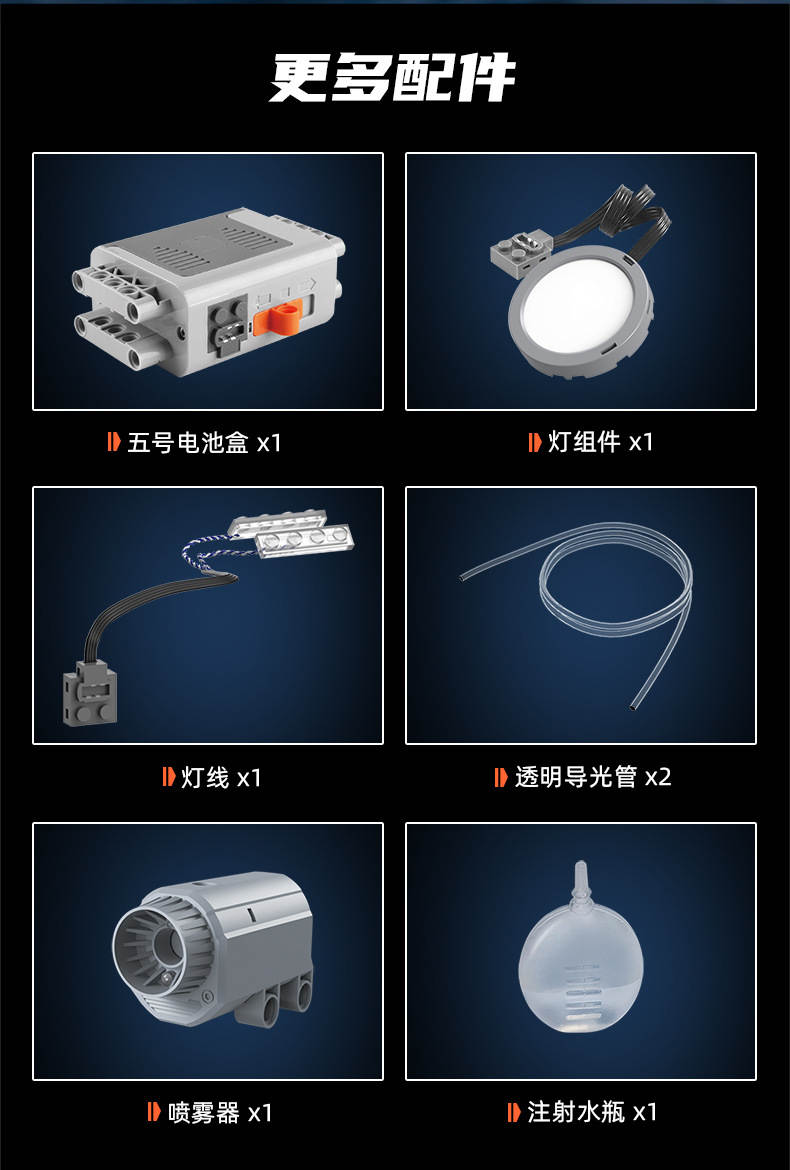 更多配件

五号电池盒 x1

灯组件 x1

灯线 x1

透明导光管 x2

喷雾器 x1

注射水瓶 x1