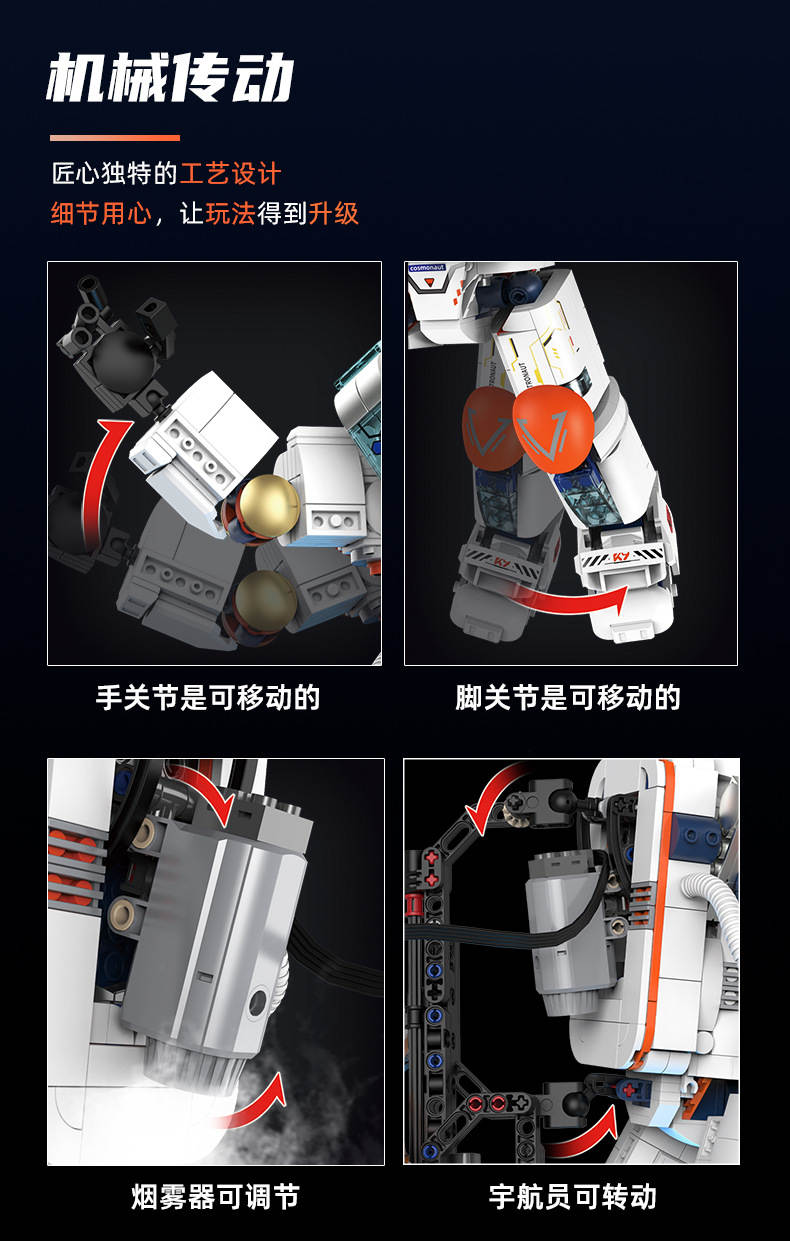 机械传动

匠心独特的工艺设计
细节用心，让玩法得到升级

cosmonaut

手关节是可移动的

脚关节是可移动的

烟雾器可调节

宇航员可转动