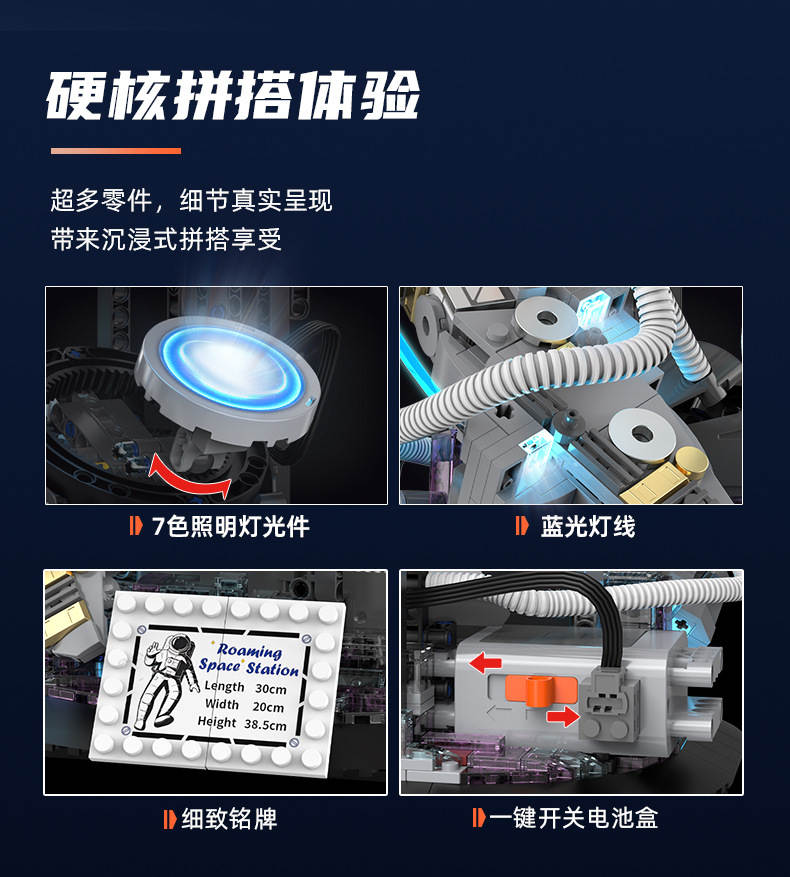 硬核拼搭体验

超多零件，细节真实呈现
带来沉浸式拼搭享受

7色照明灯光件

蓝光灯线

Roaming Space Station
Length 30cm
Width 20cm
Height 38.5cm

细致铭牌

一键开关电池盒