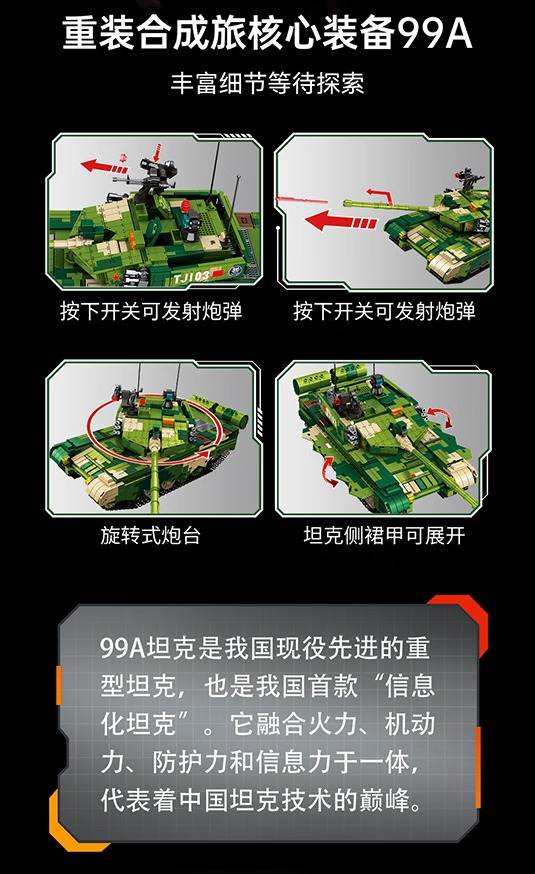 重装合成旅核心装备99A

丰富细节等待探索

TJ103

按下开关可发射炮弹

按下开关可发射炮弹

旋转式炮台

坦克侧裙甲可展开

99A坦克是我国现役先进的重型坦克，也是我国首款“信息化坦克”。它融合火力、机动力、防护力和信息力于一体，代表着中国坦克技术的巅峰。