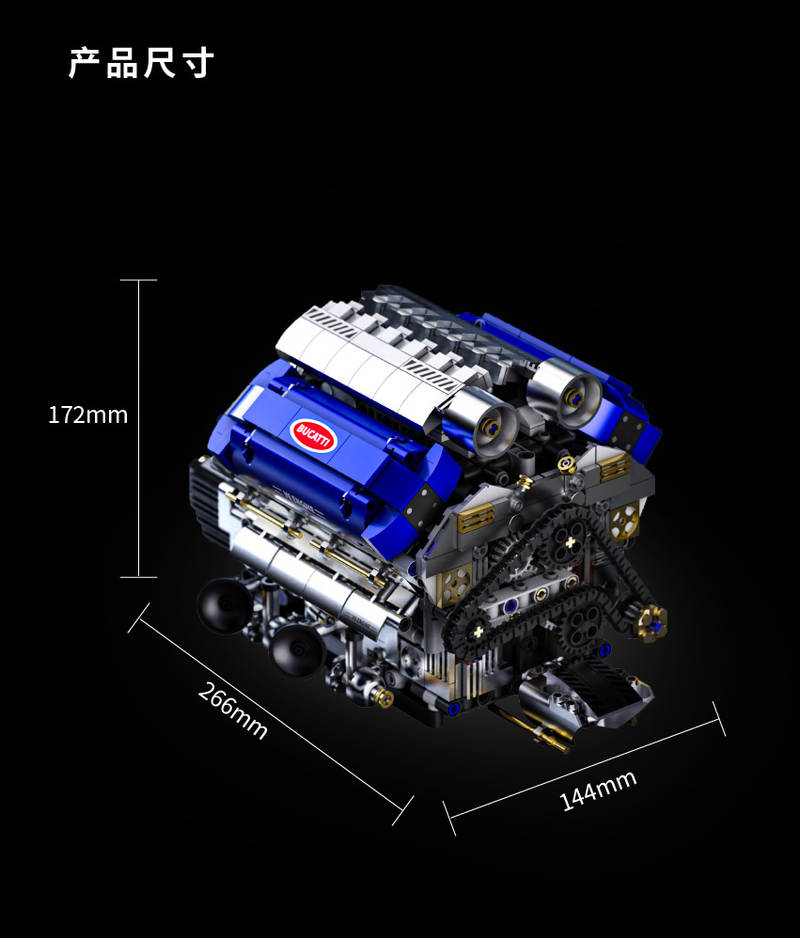 产品尺寸

172mm

BUGATTI

266mm

144mm