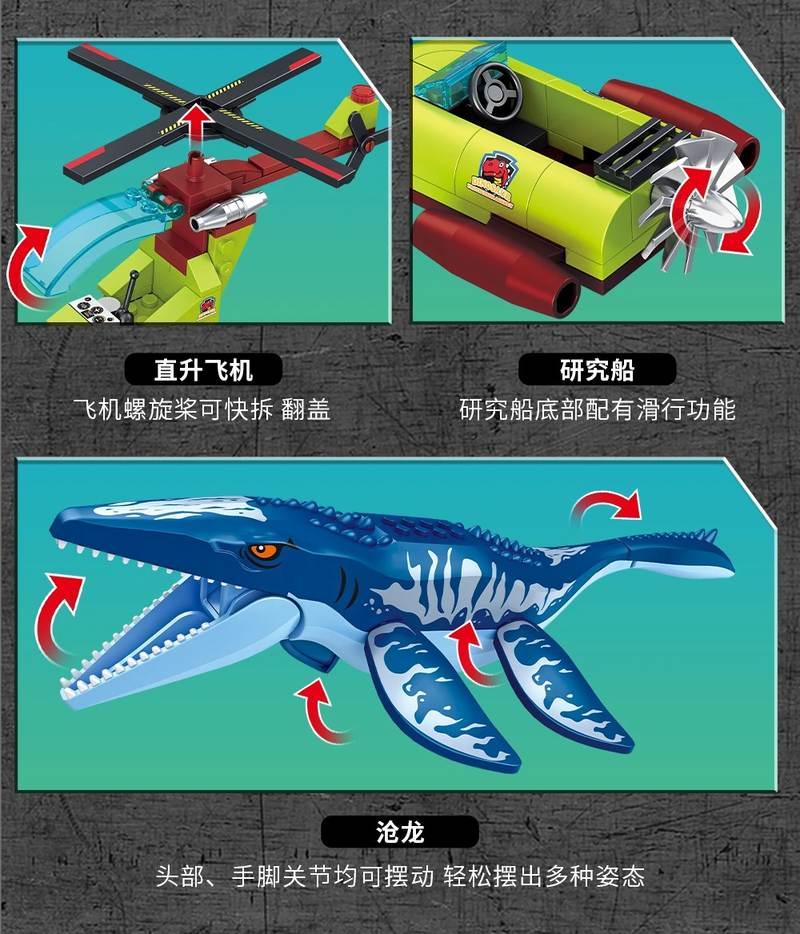 直升飞机
飞机螺旋桨可快拆 翻盖

研究船
研究船底部配有滑行功能

沧龙
头部、手脚关节均可摆动 轻松摆出多种姿态