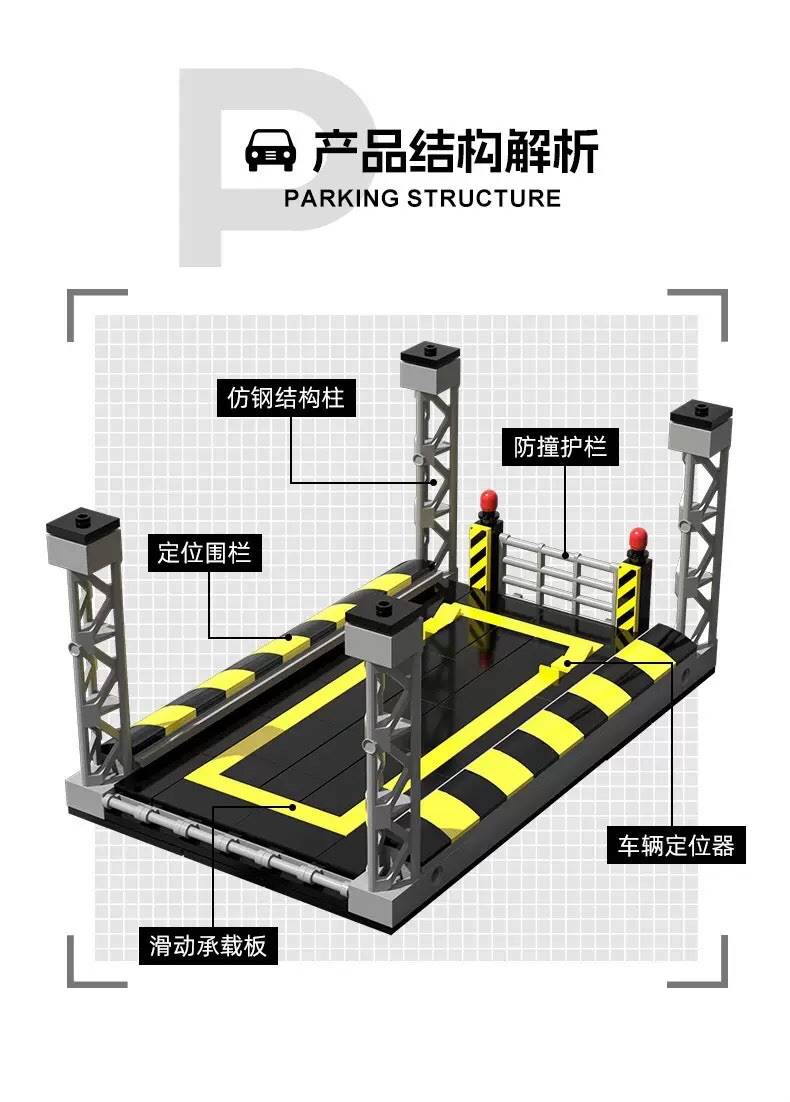 P

产品结构解析
PARKING STRUCTURE

仿钢结构柱

防撞护栏

定位围栏

车辆定位器

滑动承载板