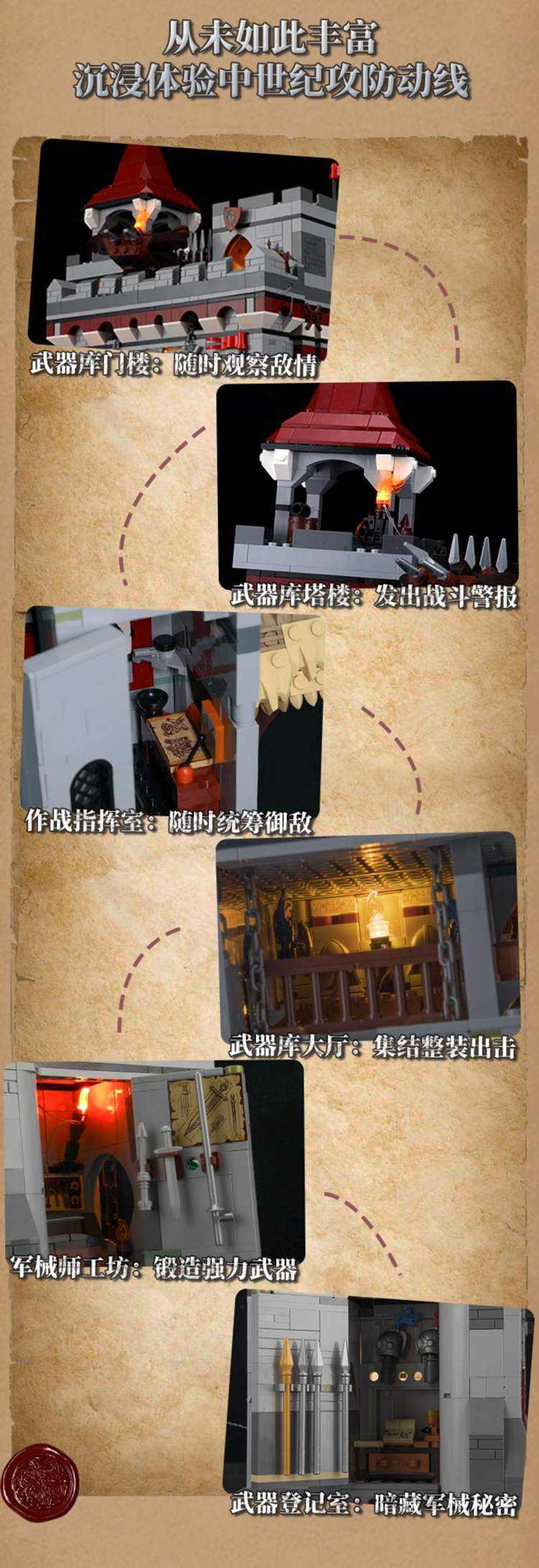 从未如此丰富
沉浸体验中世纪攻防动线

武器库门楼：随时观察敌情

武器库塔楼：发出战斗警报

作战指挥室：随时统筹御敌

武器库大厅：集结整装出击

军械师工坊：锻造强力武器

武器登记室：暗藏军械秘密