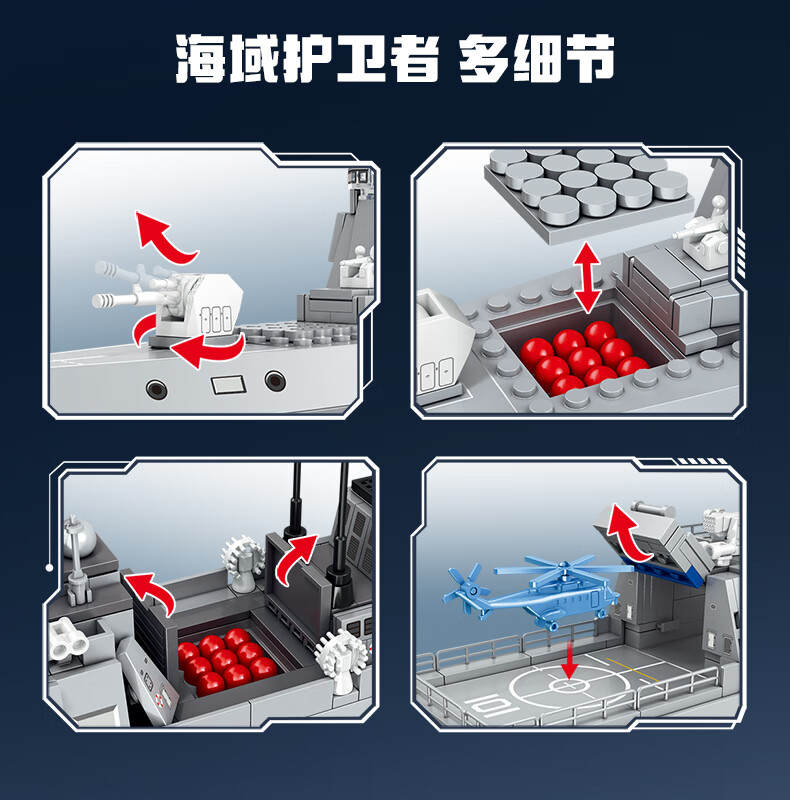 海域护卫者 多细节