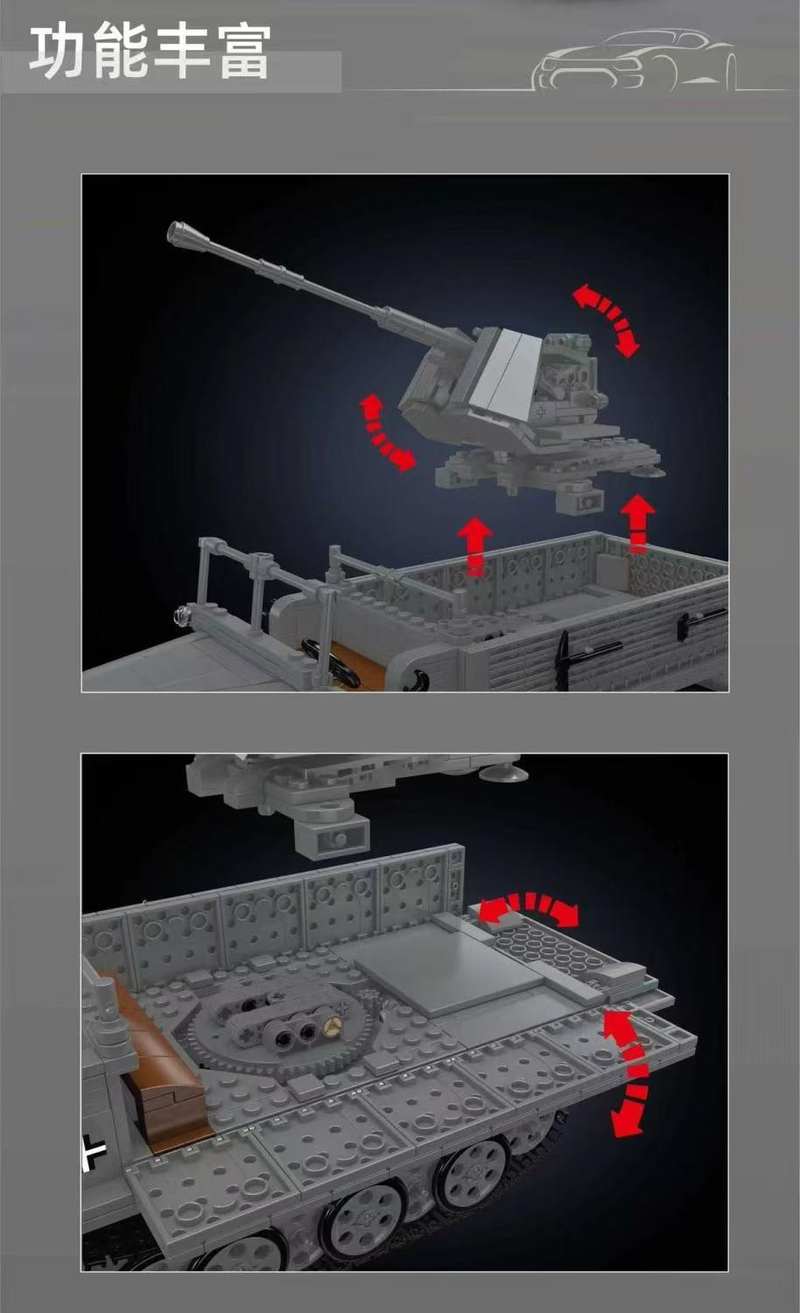 功能丰富