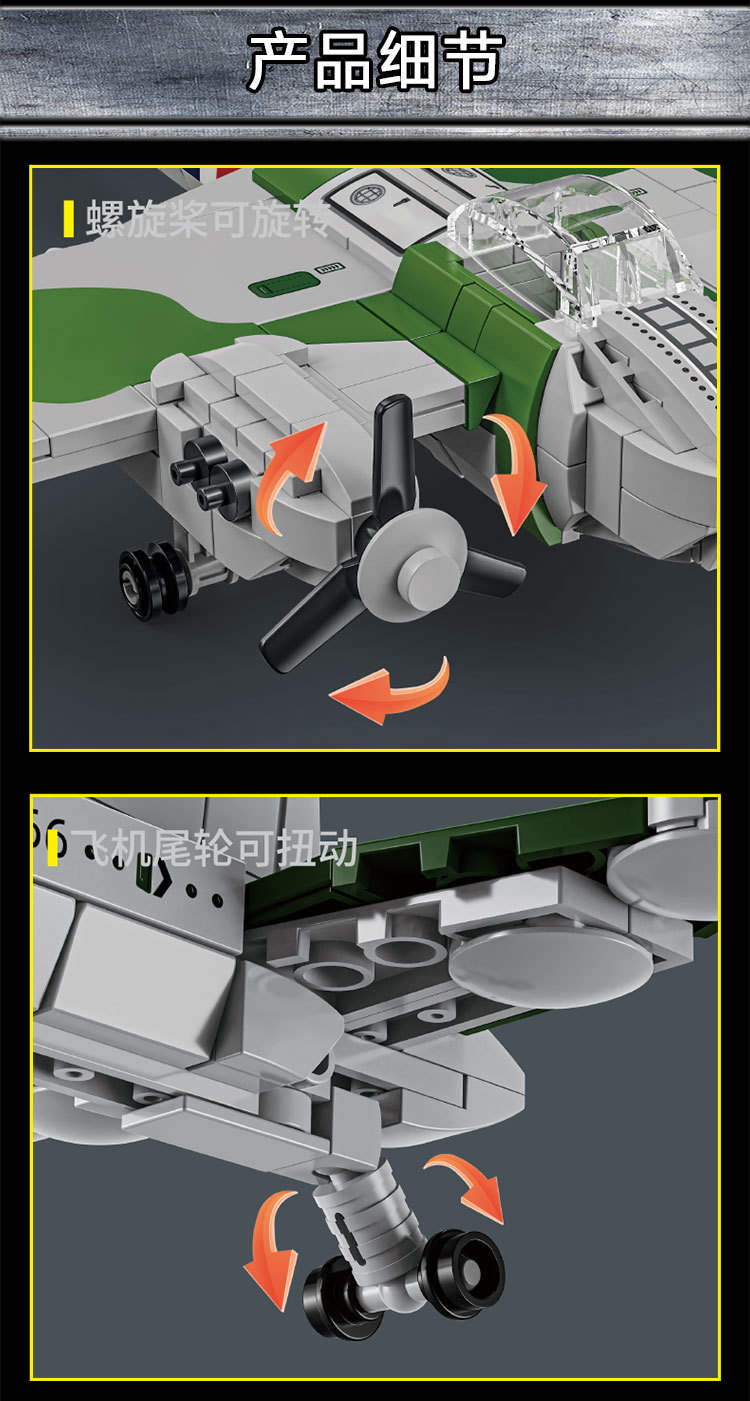 产品细节

螺旋桨可旋转

飞机尾轮可扭动