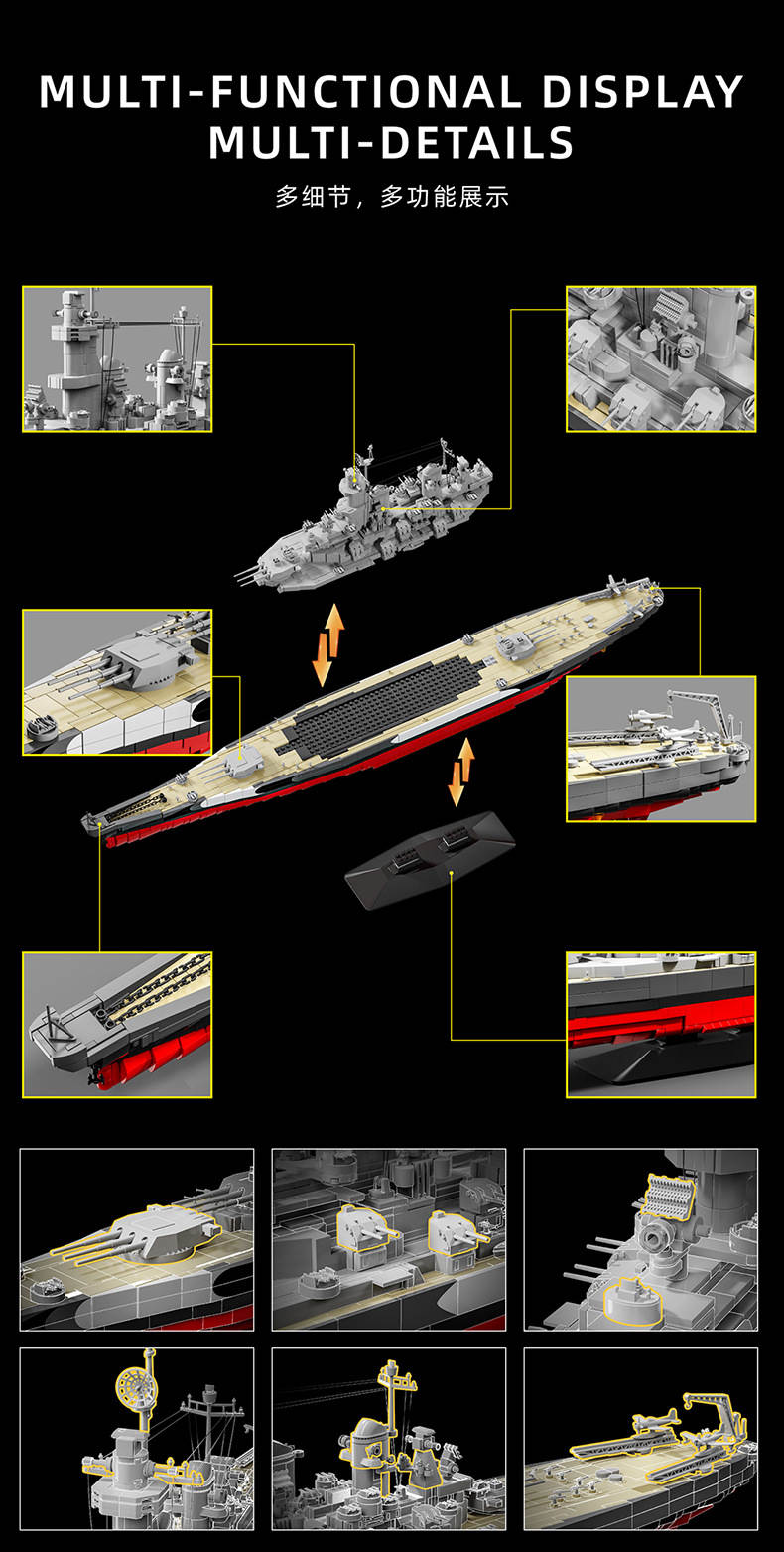 MULTI-FUNCTIONAL DISPLAY
MULTI-DETAILS

多细节，多功能展示