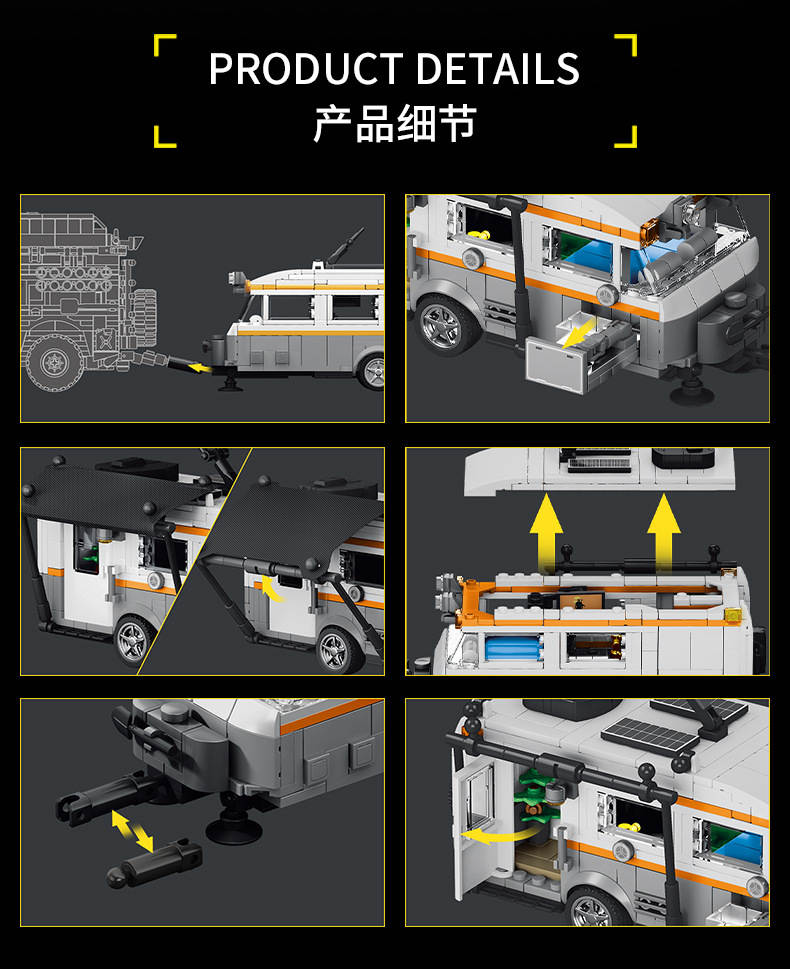 PRODUCT DETAILS
产品细节