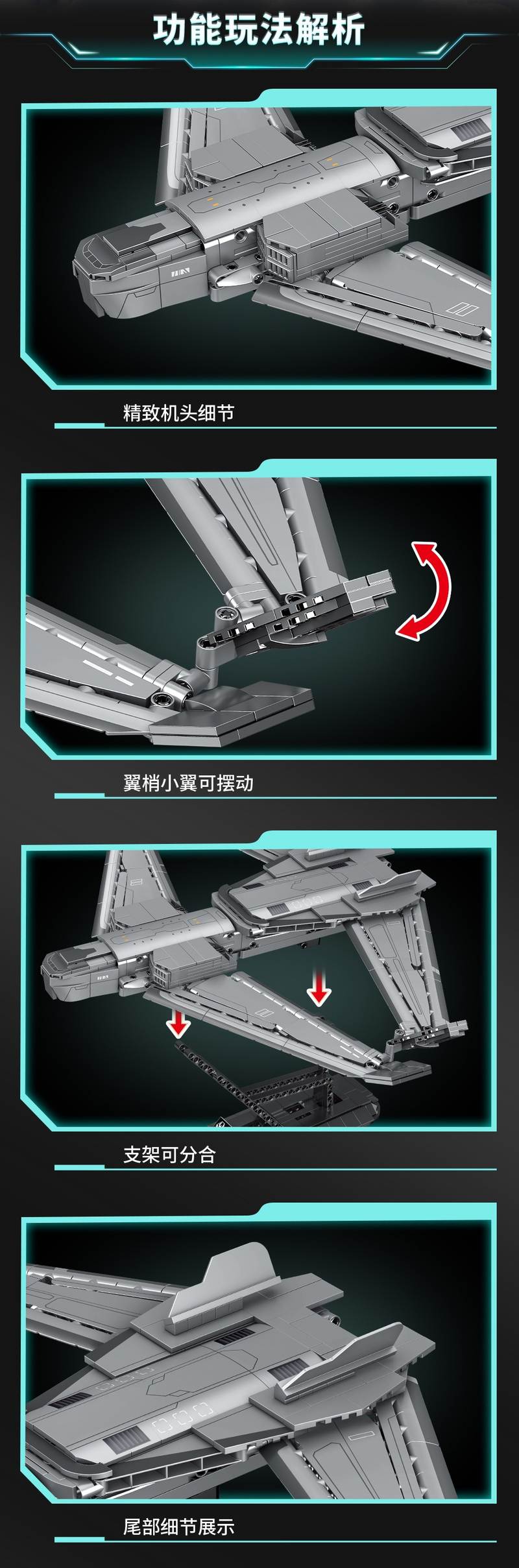 功能玩法解析

精致机头细节

翼梢小翼可摆动

支架可分合

尾部细节展示