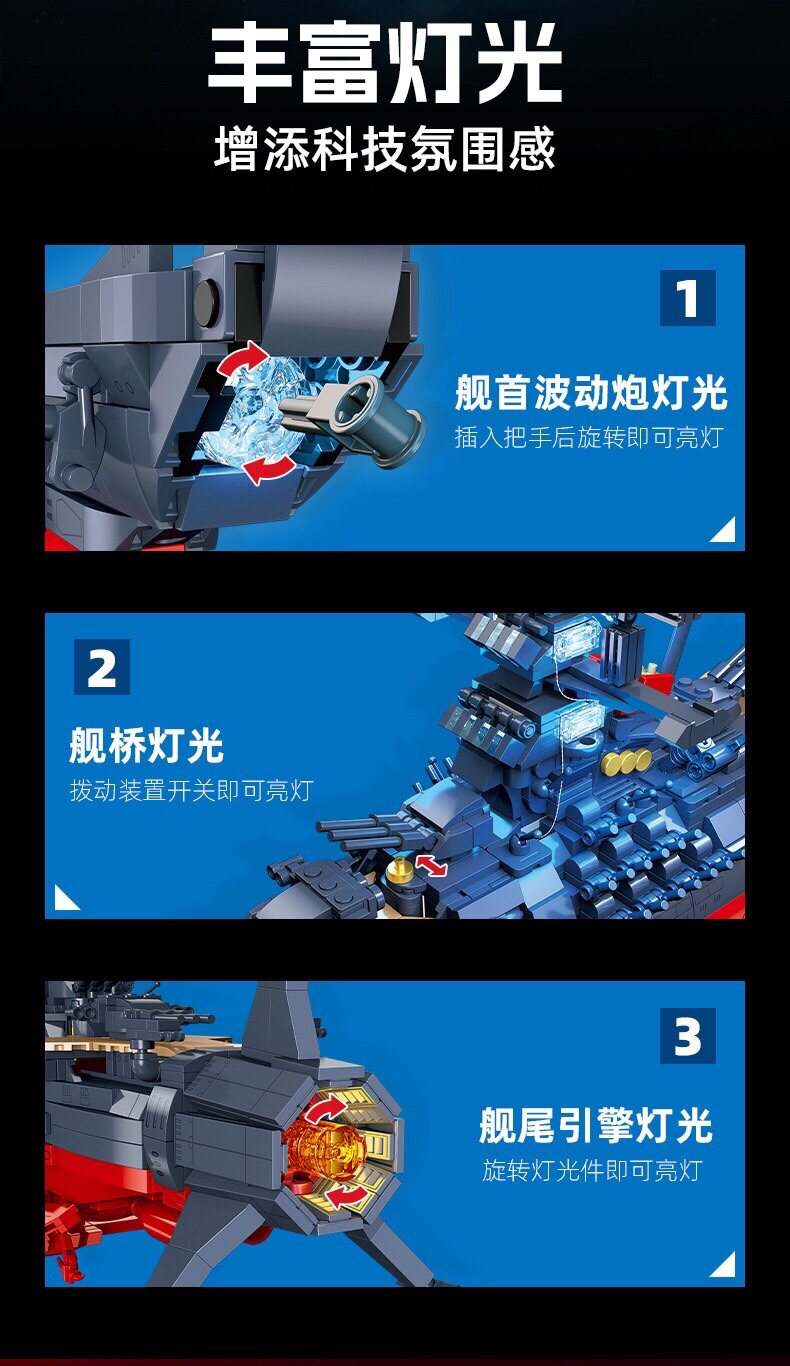 丰富灯光
增添科技氛围感

1
舰首波动炮灯光
插入把手后旋转即可亮灯

2
舰桥灯光
拨动装置开关即可亮灯

3
舰尾引擎灯光
旋转灯光件即可亮灯