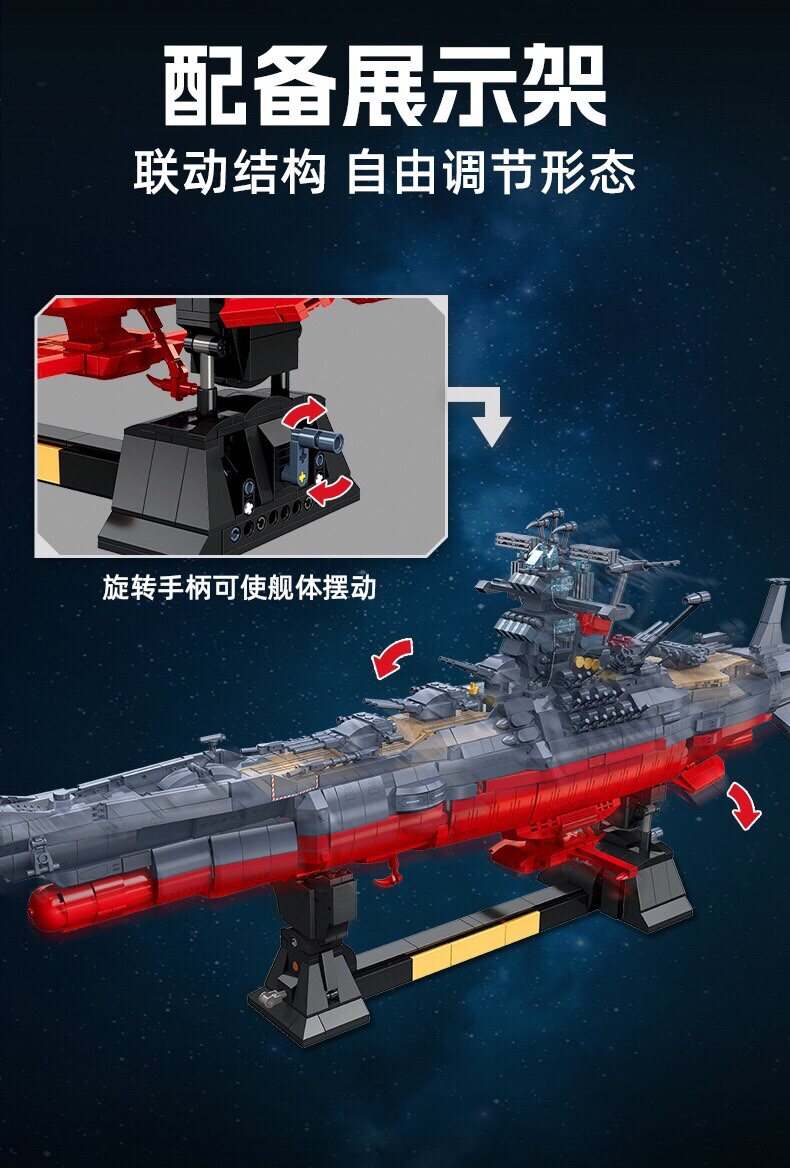 配备展示架

联动结构 自由调节形态

旋转手柄可使舰体摆动