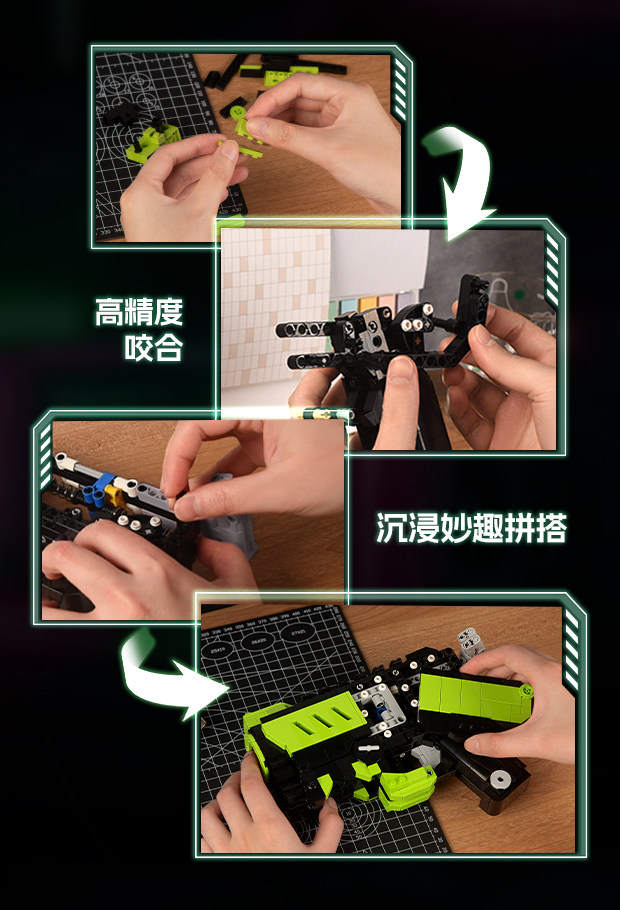 高精度
咬合

沉浸妙趣拼搭