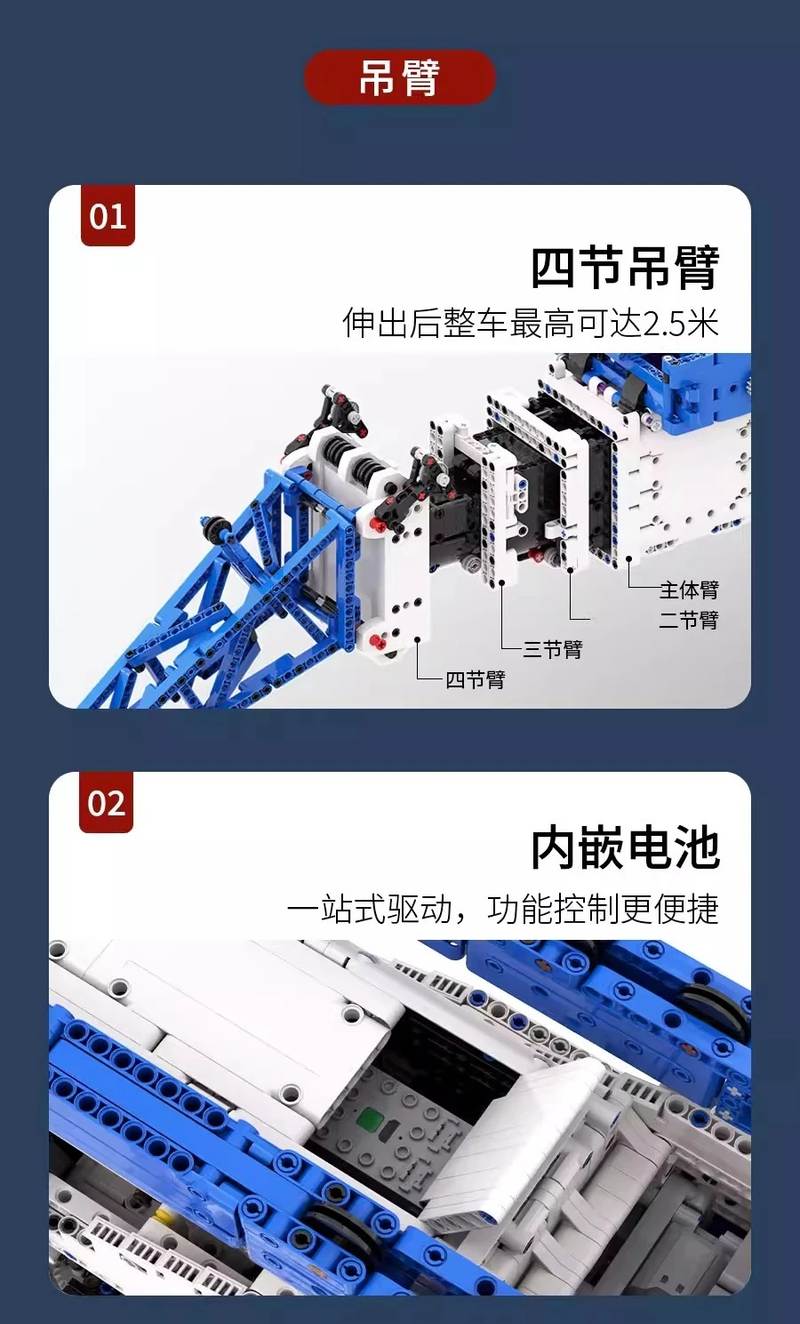 吊臂

01

四节吊臂

伸出后整车最高可达2.5米

主体臂
二节臂
三节臂
四节臂

02

内嵌电池

一站式驱动，功能控制更便捷