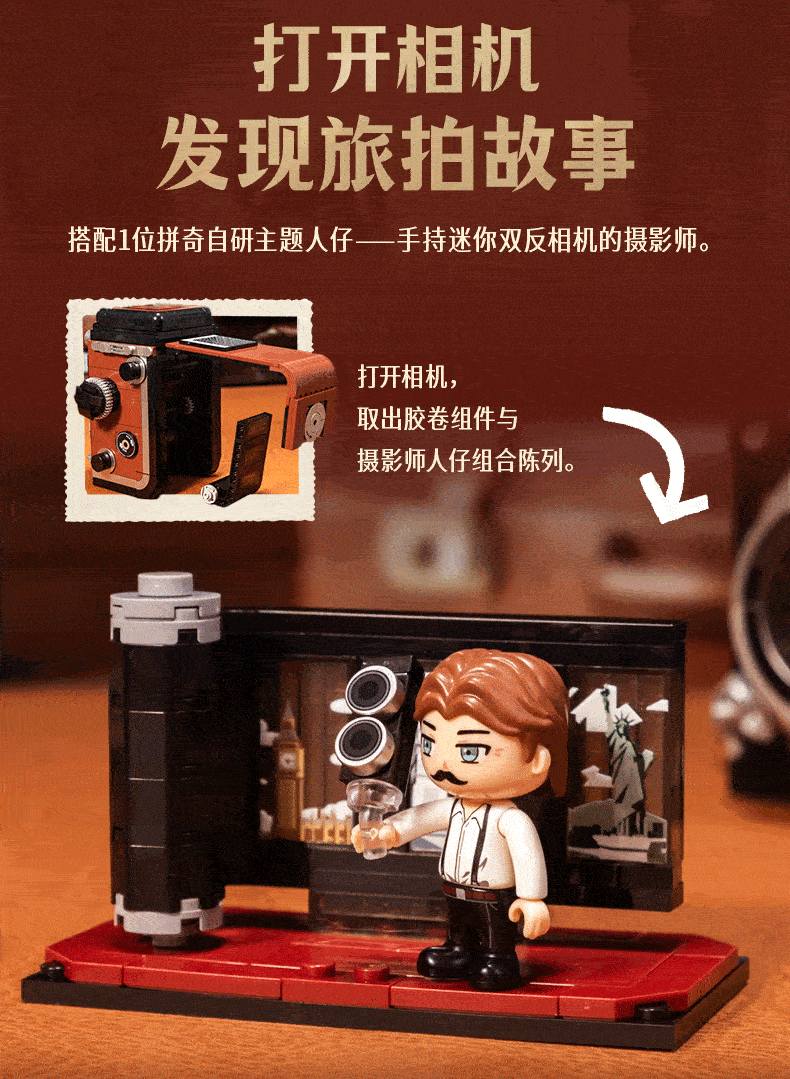 打开相机
发现旅拍故事

搭配1位拼奇自研主题人仔——手持迷你双反相机的摄影师。

打开相机，
取出胶卷组件与
摄影师人仔组合陈列。