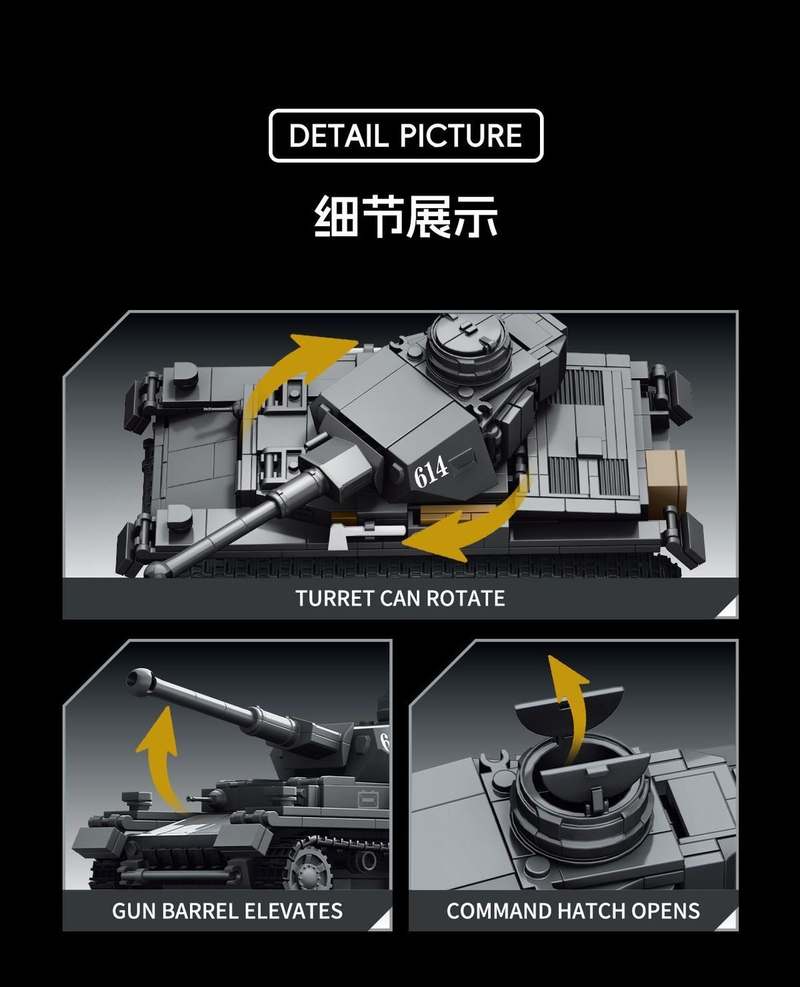 DETAIL PICTURE

细节展示

614

TURRET CAN ROTATE

GUN BARREL ELEVATES

COMMAND HATCH OPENS