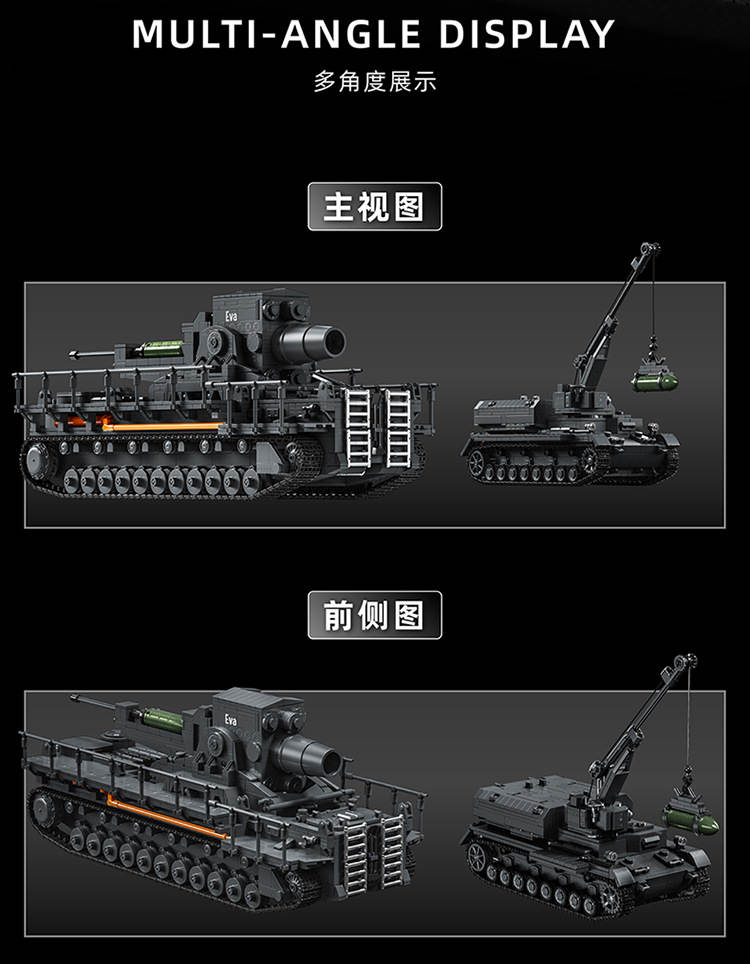 MULTI-ANGLE DISPLAY

多角度展示

主视图

Eva

前侧图

Eva