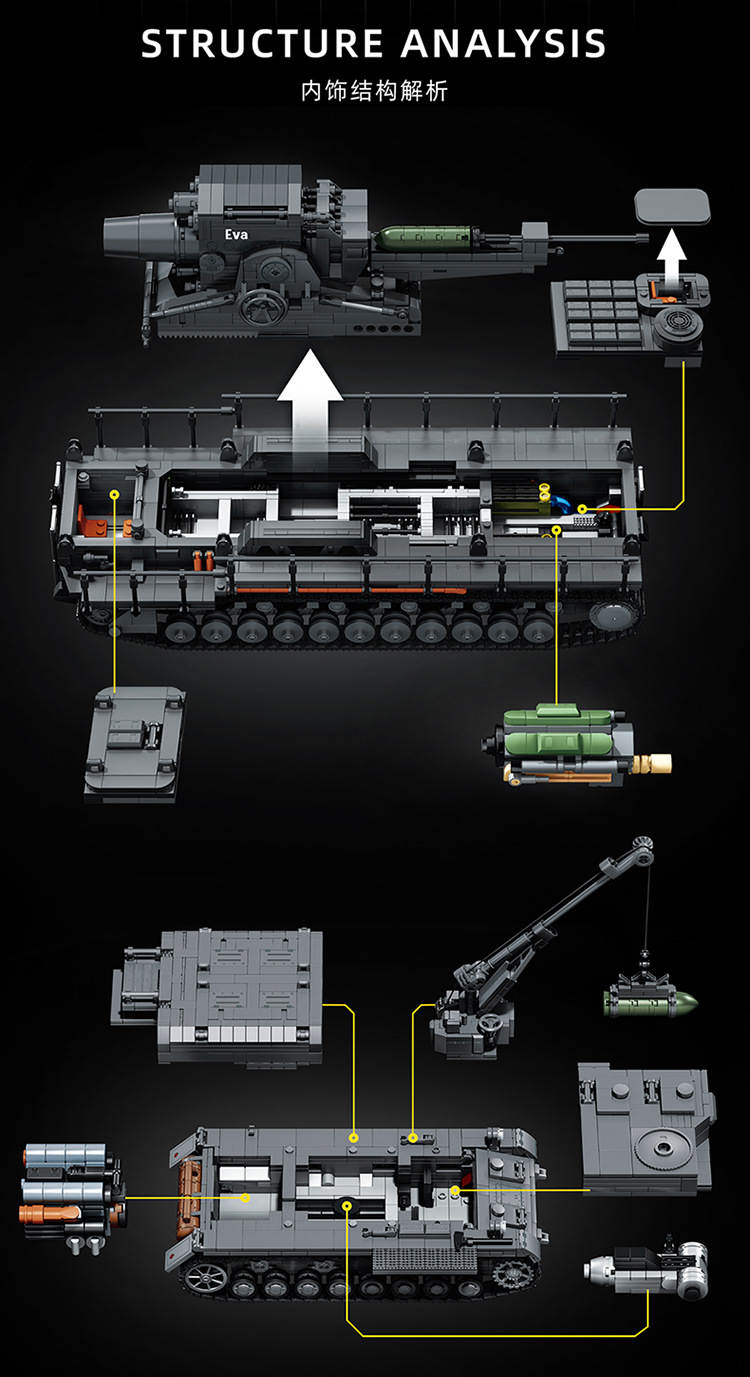 STRUCTURE ANALYSIS

内饰结构解析

Eva