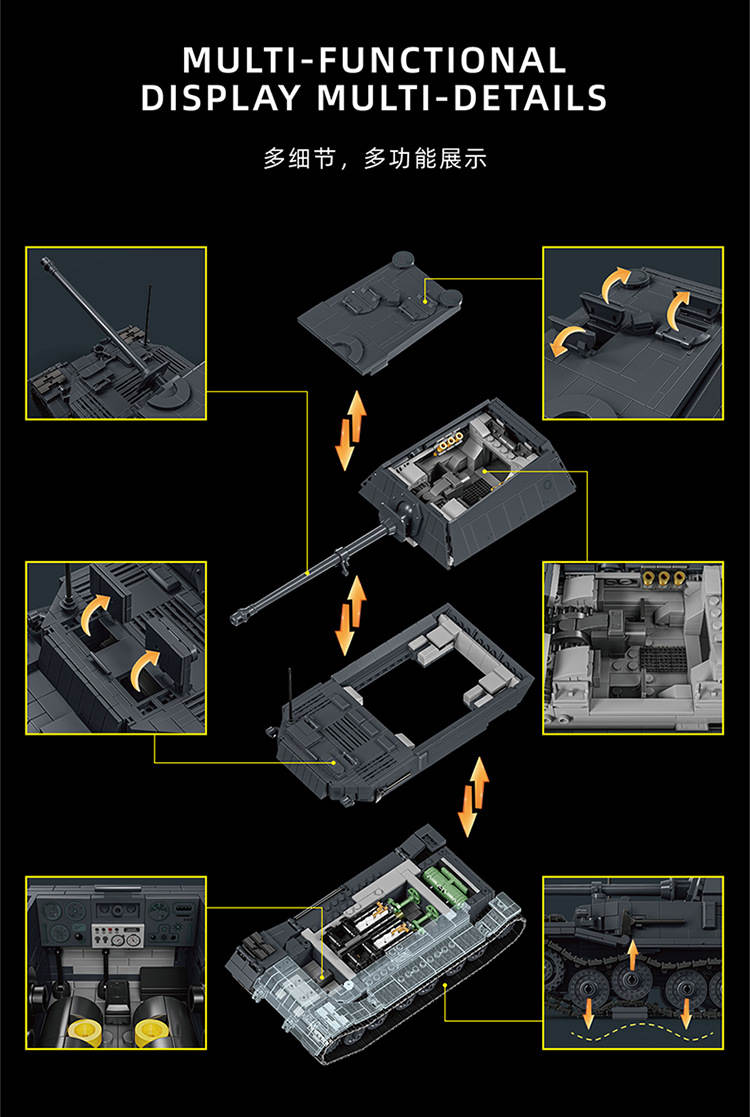 MULTI-FUNCTIONAL DISPLAY MULTI-DETAILS

多细节，多功能展示