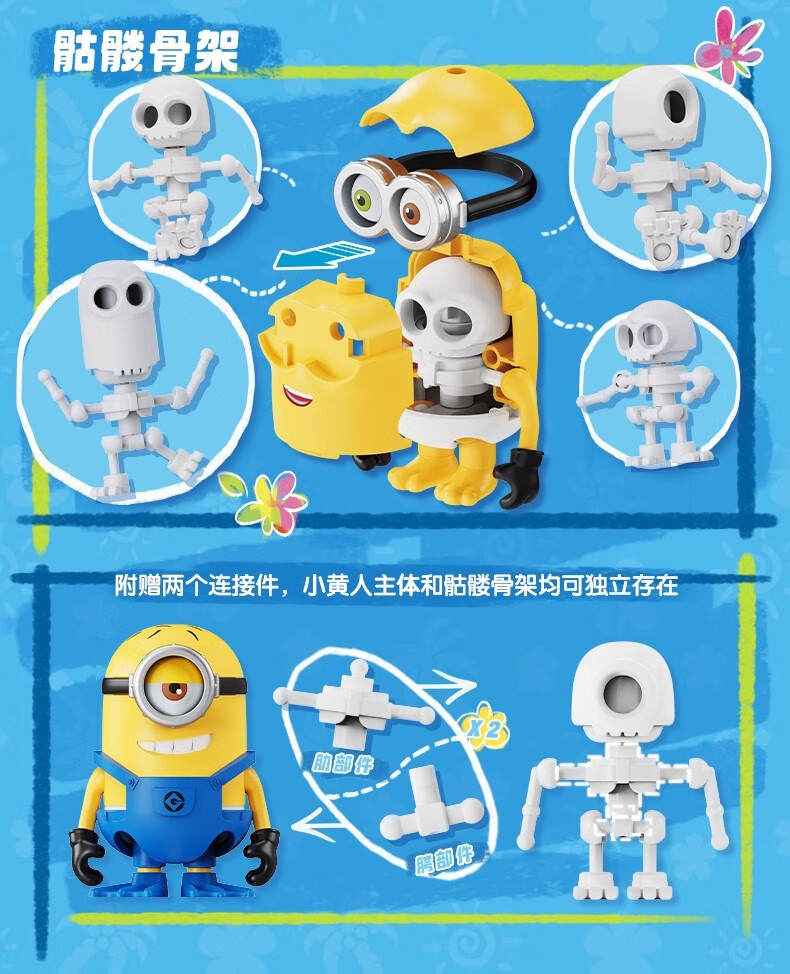 骷髅骨架

附赠两个连接件，小黄人主体和骷髅骨架均可独立存在

X2

肋部件

胯部件