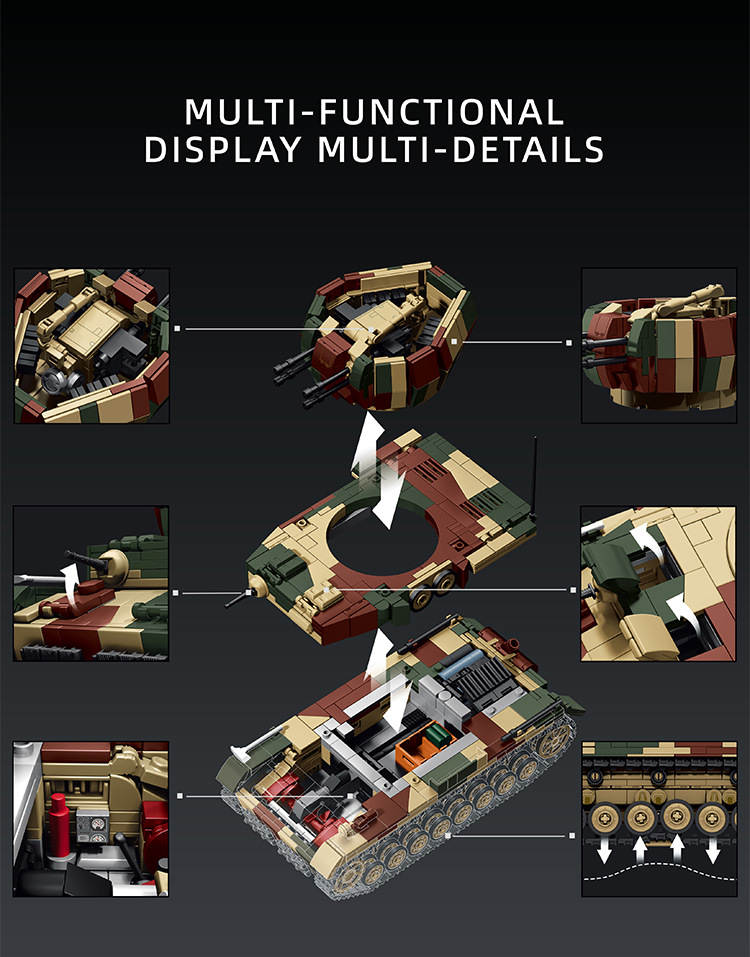 MULTI-FUNCTIONAL
DISPLAY MULTI-DETAILS