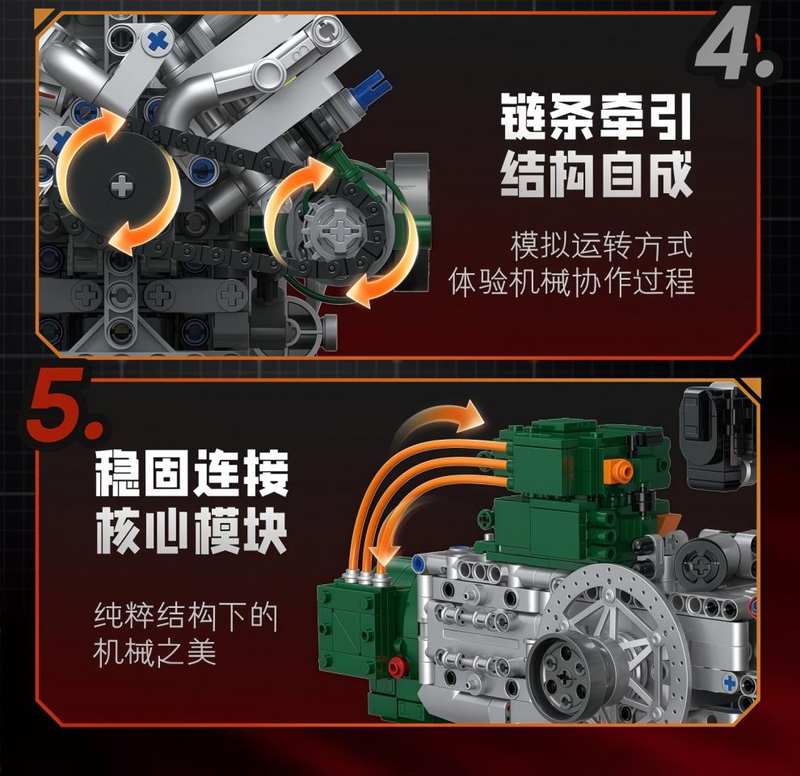 4.

链条牵引
结构自成

模拟运转方式
体验机械协作过程

5.

稳固连接
核心模块

纯粹结构下的
机械之美