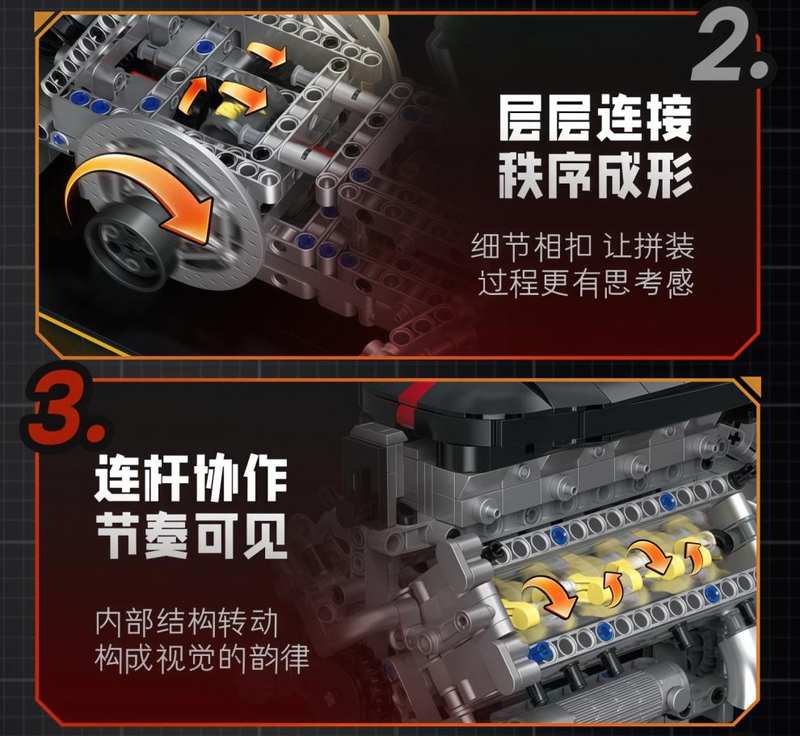 2.

层层连接
秩序成形

细节相扣 让拼装
过程更有思考感

3.

连杆协作
节奏可见

内部结构转动
构成视觉的韵律