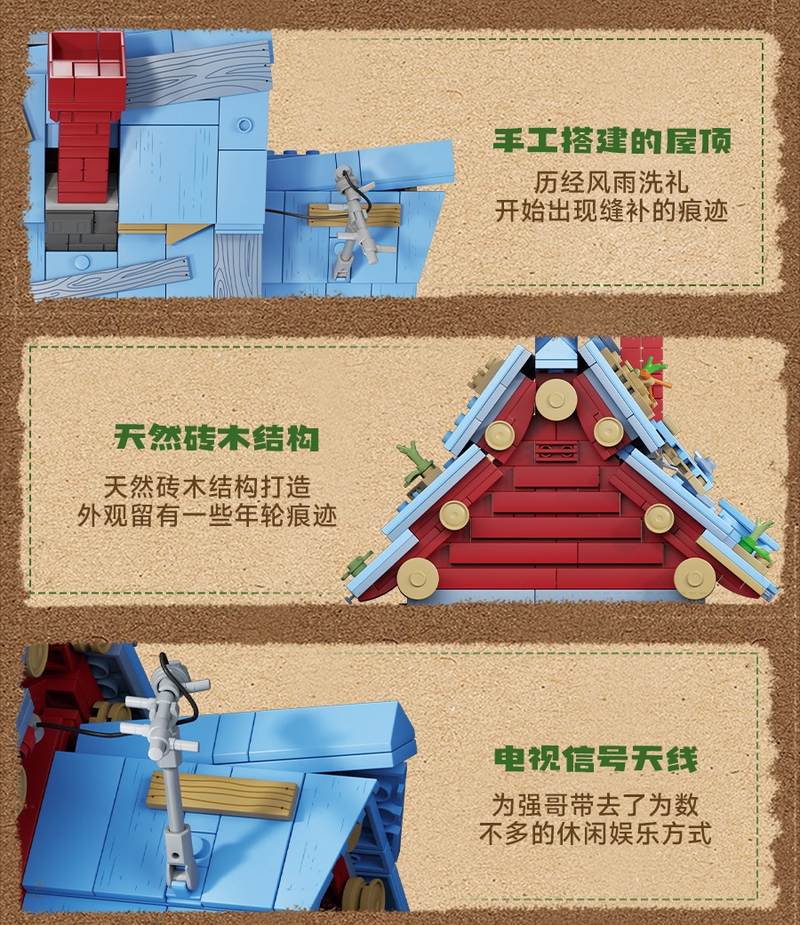 手工搭建的屋顶

历经风雨洗礼
开始出现缝补的痕迹

天然砖木结构

天然砖木结构打造
外观留有一些年轮痕迹

电视信号天线

为强哥带去了为数
不多的休闲娱乐方式