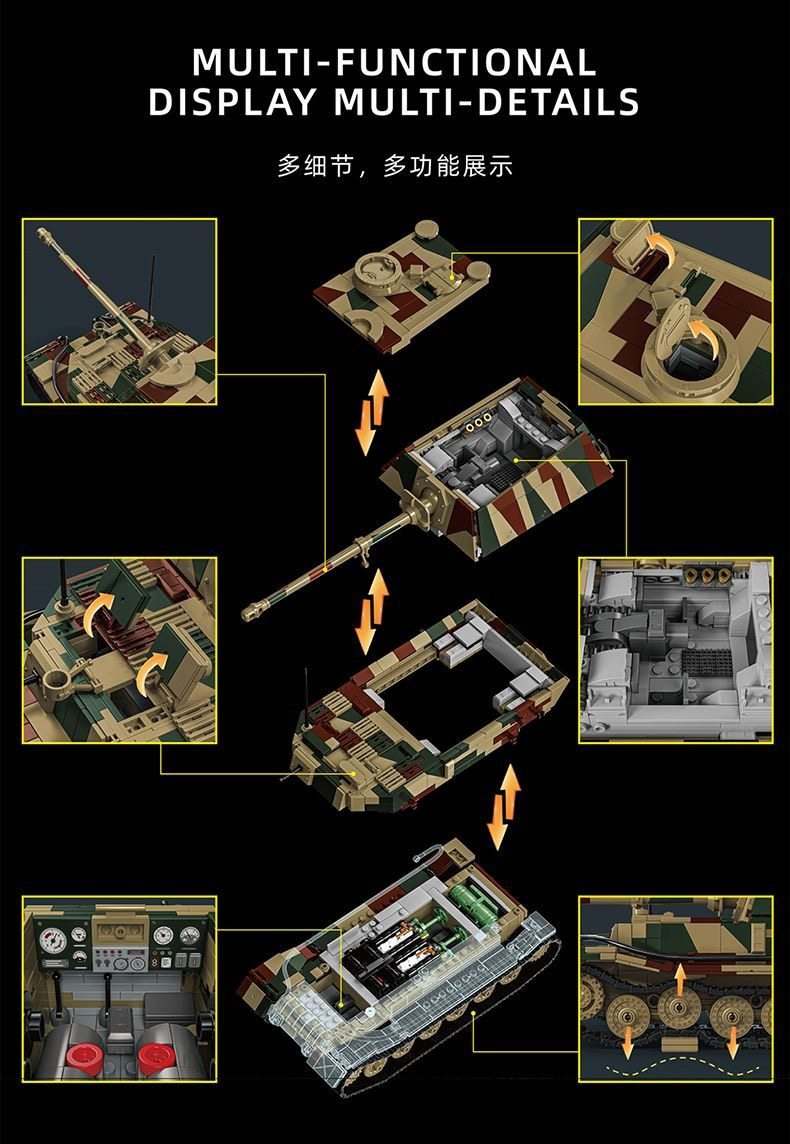 MULTI-FUNCTIONAL
DISPLAY MULTI-DETAILS

多细节，多功能展示