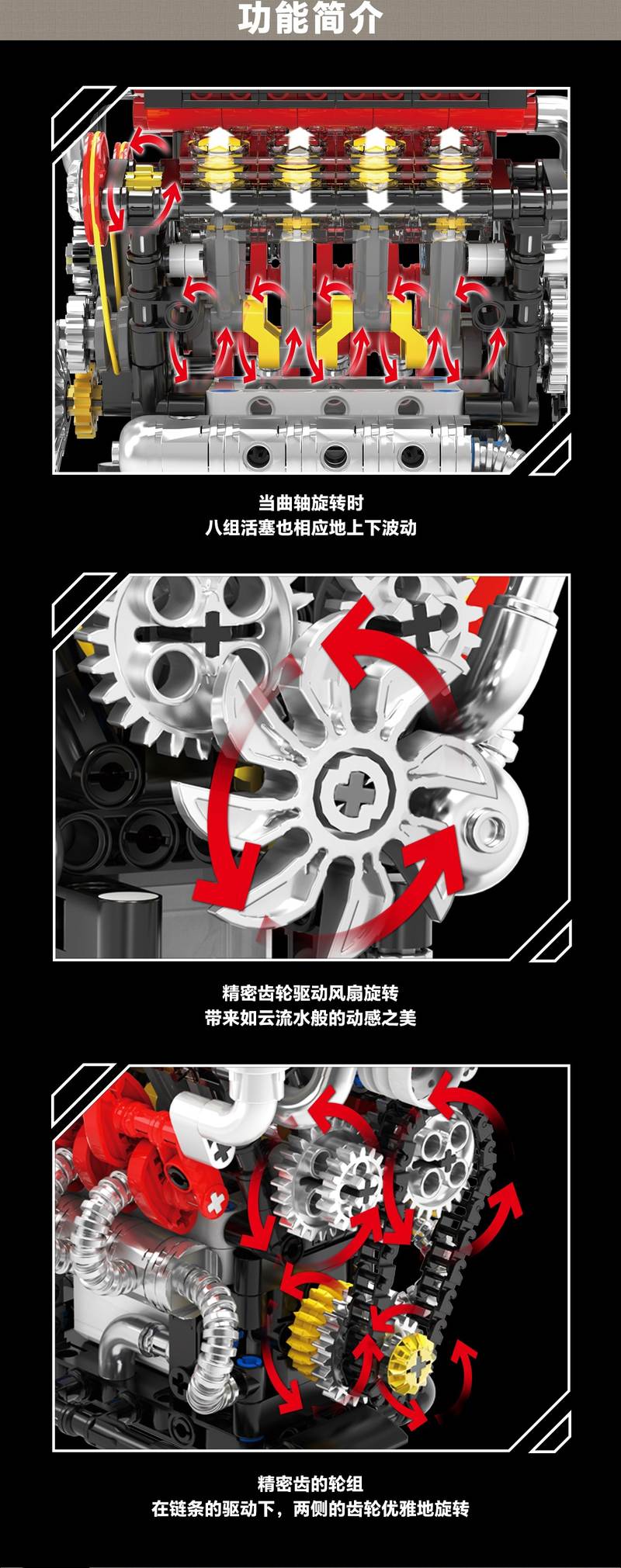 功能简介

当曲轴旋转时
八组活塞也相应地上下波动

精密齿轮驱动风扇旋转
带来如云流水般的动感之美

精密齿的轮组
在链条的驱动下，两侧的齿轮优雅地旋转