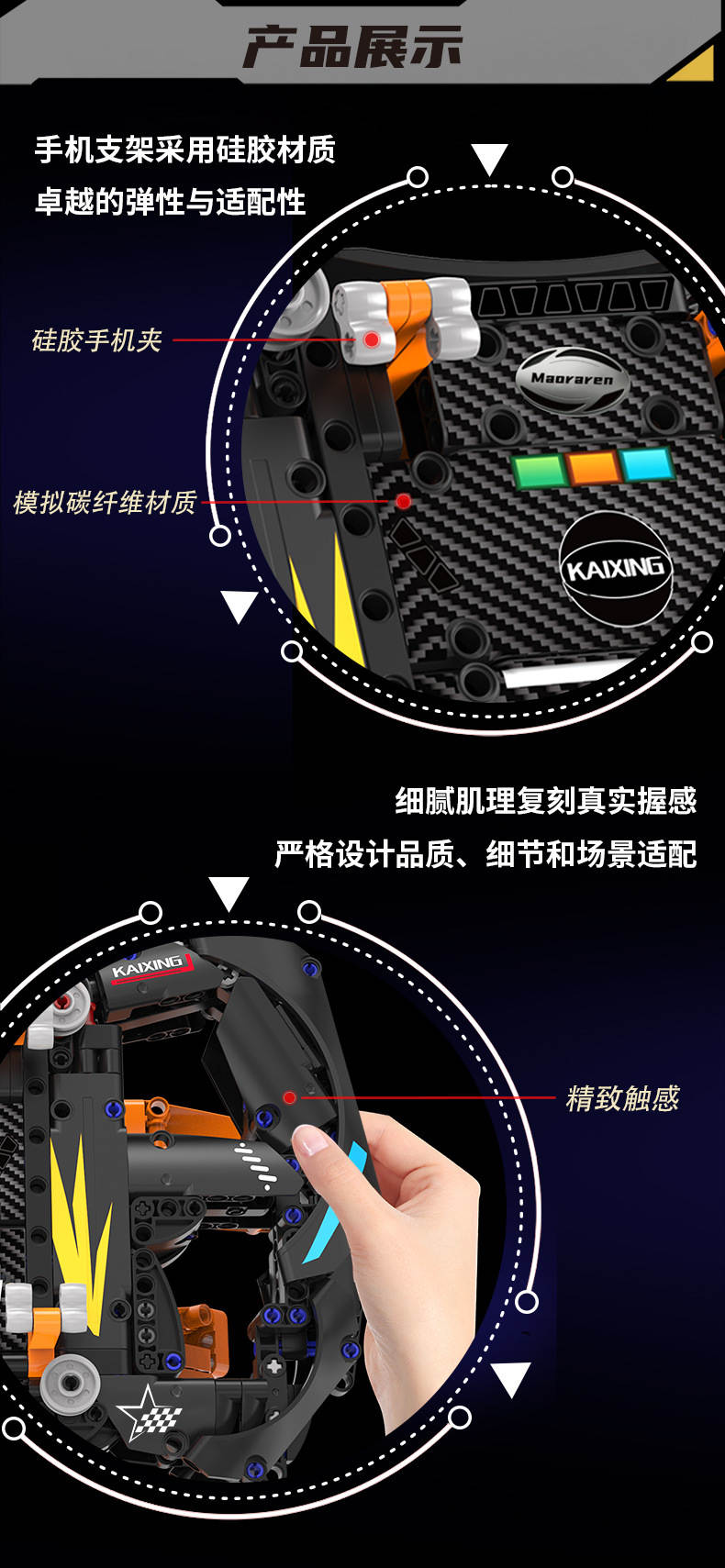 产品展示

手机支架采用硅胶材质
卓越的弹性与适配性

硅胶手机夹

模拟碳纤维材质

Maoraren

KAIXING

细腻肌理复刻真实握感
严格设计品质、细节和场景适配

KAIXING

精致触感