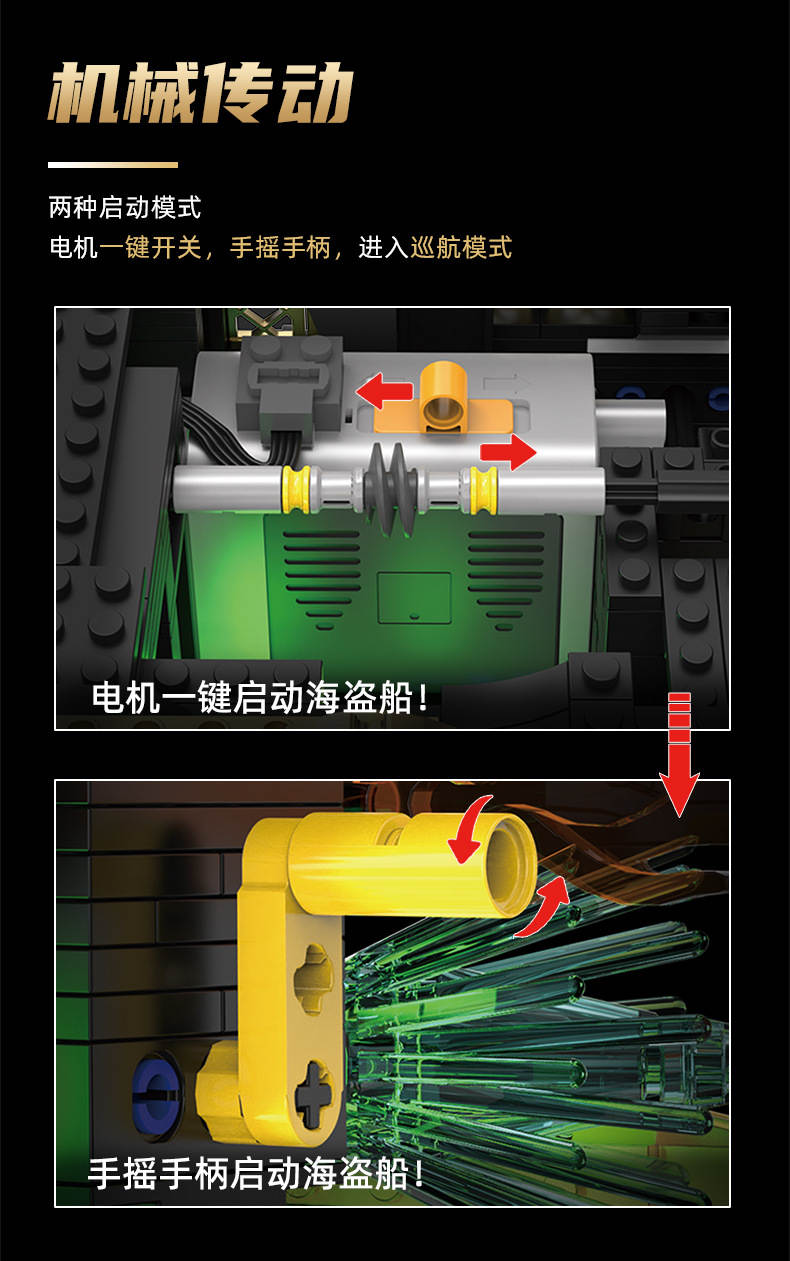 机械传动

两种启动模式
电机一键开关，手摇手柄，进入巡航模式

电机一键启动海盗船！

手摇手柄启动海盗船！