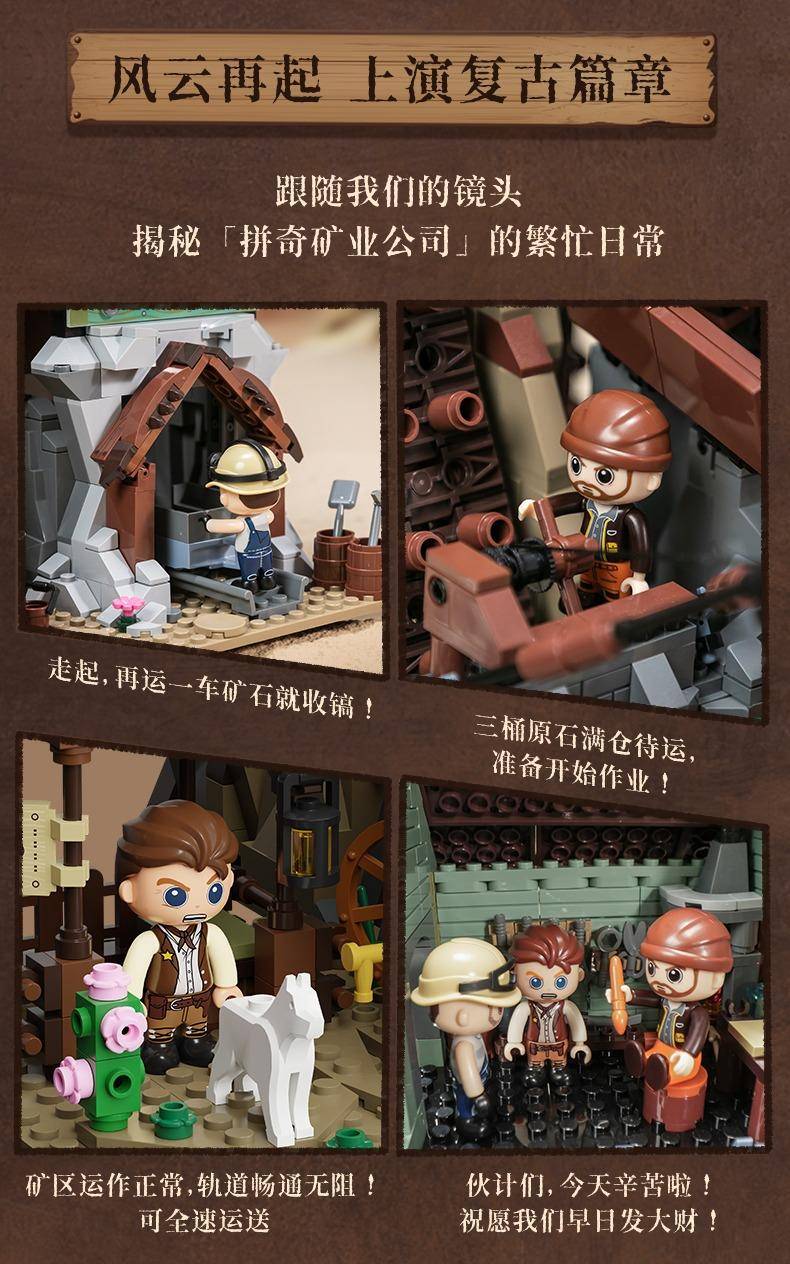 风云再起 上演复古篇章

跟随我们的镜头
揭秘「拼奇矿业公司」的繁忙日常

走起,再运一车矿石就收镐!

三桶原石满仓待运,
准备开始作业!

矿区运作正常,轨道畅通无阻!
可全速运送

伙计们,今天辛苦啦!
祝愿我们早日发大财!