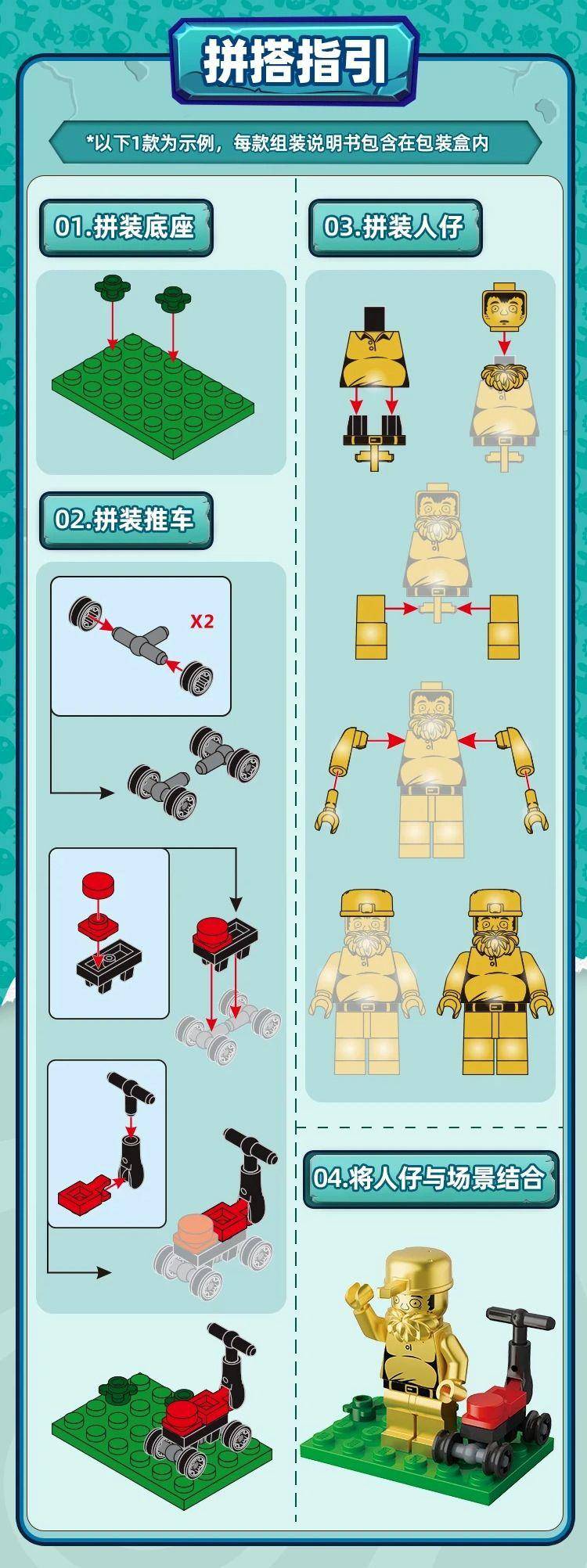 拼搭指引

*以下1款为示例，每款组装说明书包含在包装盒内

01.拼装底座

02.拼装推车

X2

03.拼装人仔

04.将人仔与场景结合