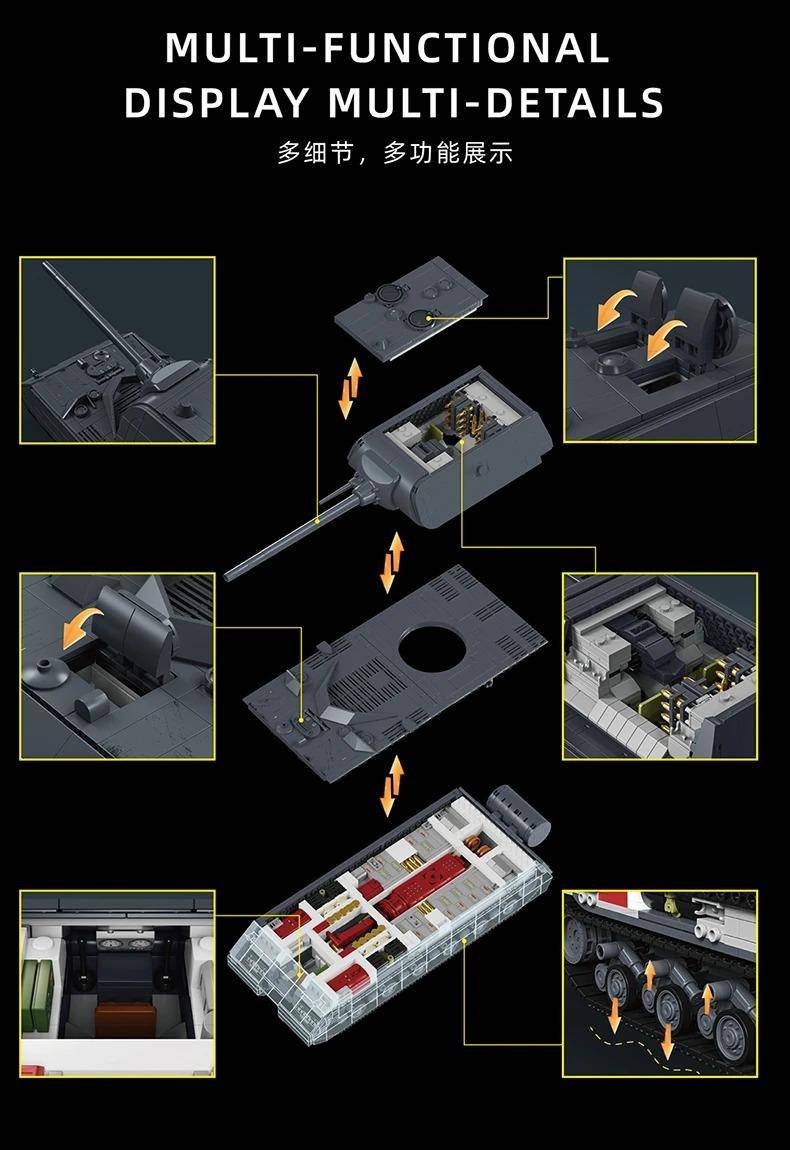 MULTI-FUNCTIONAL
DISPLAY MULTI-DETAILS

多细节，多功能展示