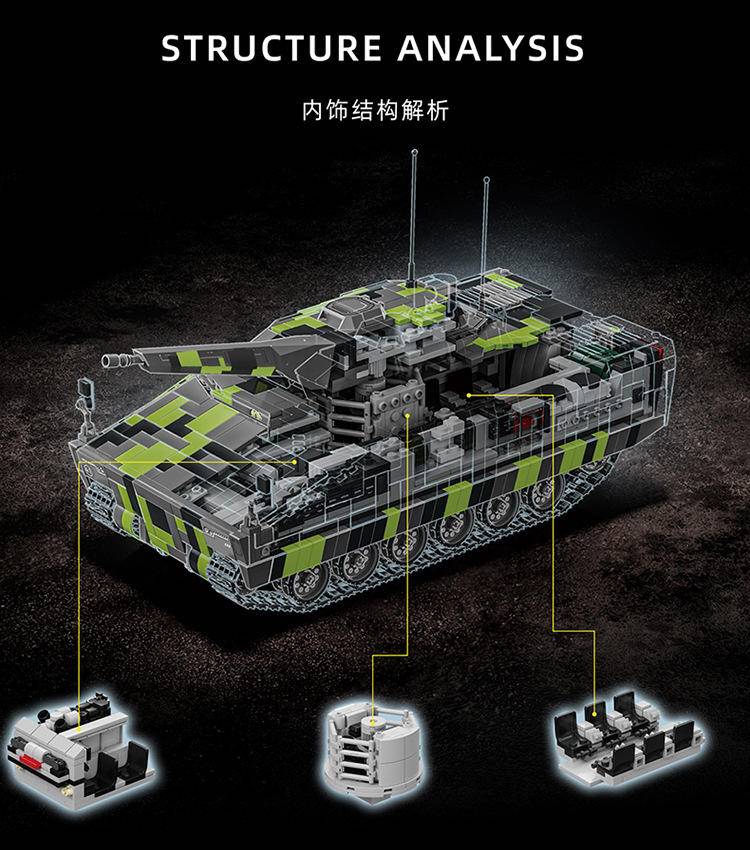 STRUCTURE ANALYSIS

内饰结构解析