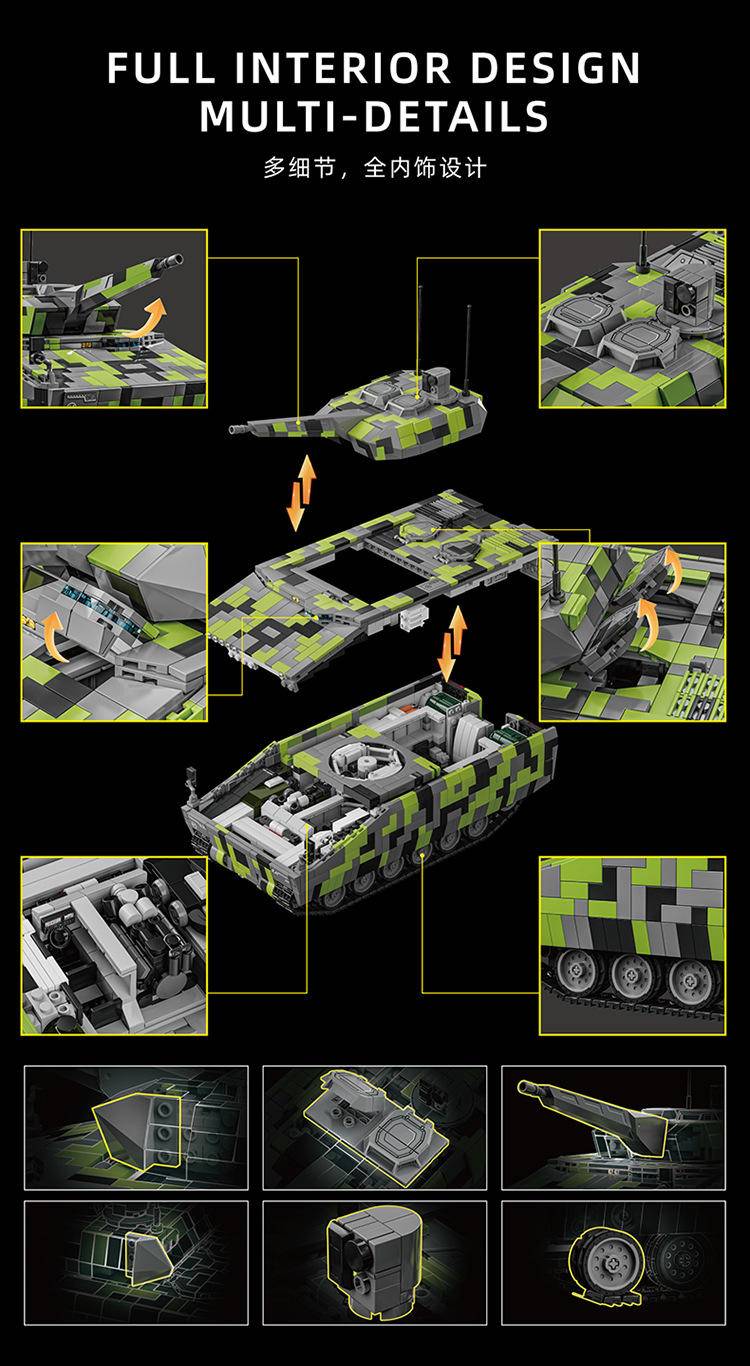 FULL INTERIOR DESIGN
MULTI-DETAILS

多细节，全内饰设计