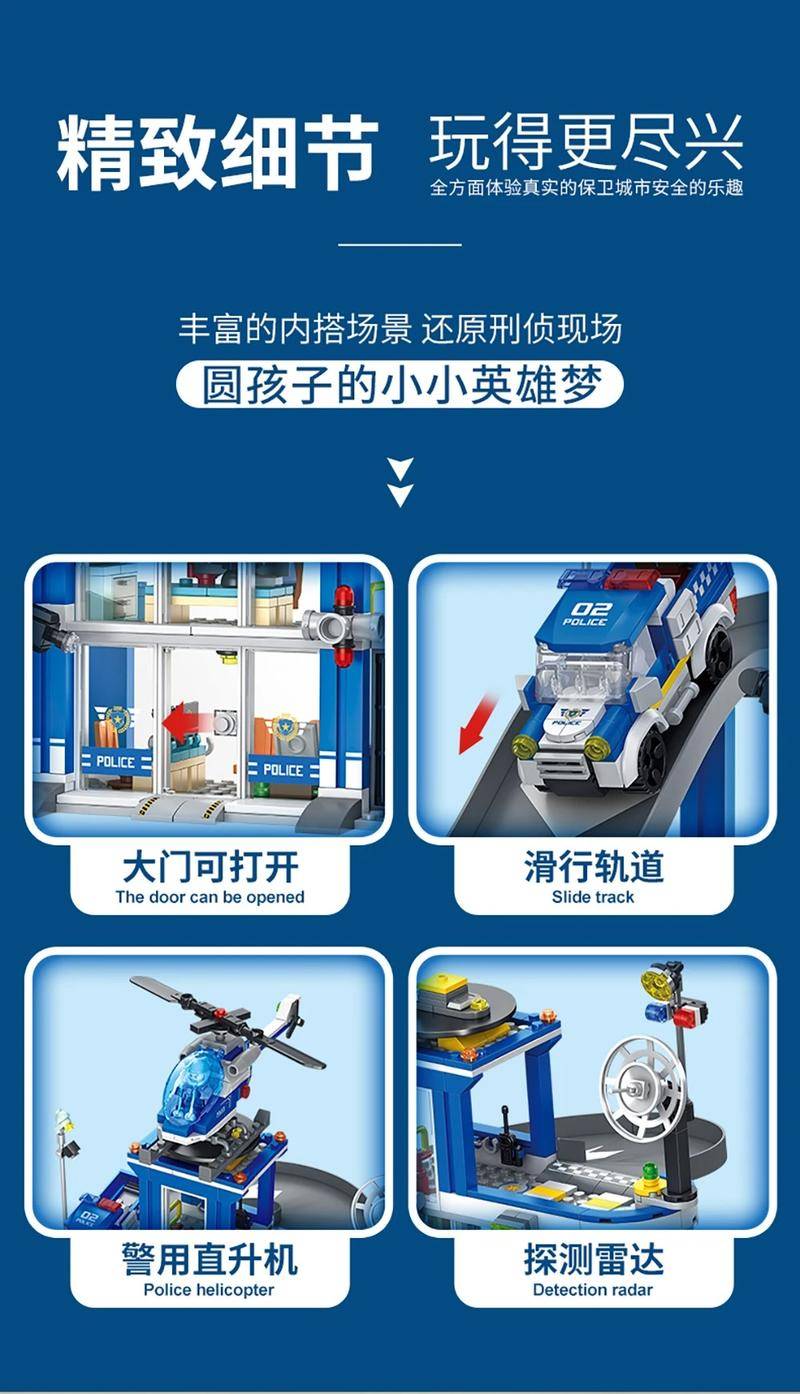 精致细节 玩得更尽兴
全方面体验真实的保卫城市安全的乐趣

丰富的内搭场景 还原刑侦现场
圆孩子的小小英雄梦

POLICE
POLICE

02
POLICE

大门可打开
The door can be opened

滑行轨道
Slide track

02

警用直升机
Police helicopter

探测雷达
Detection radar