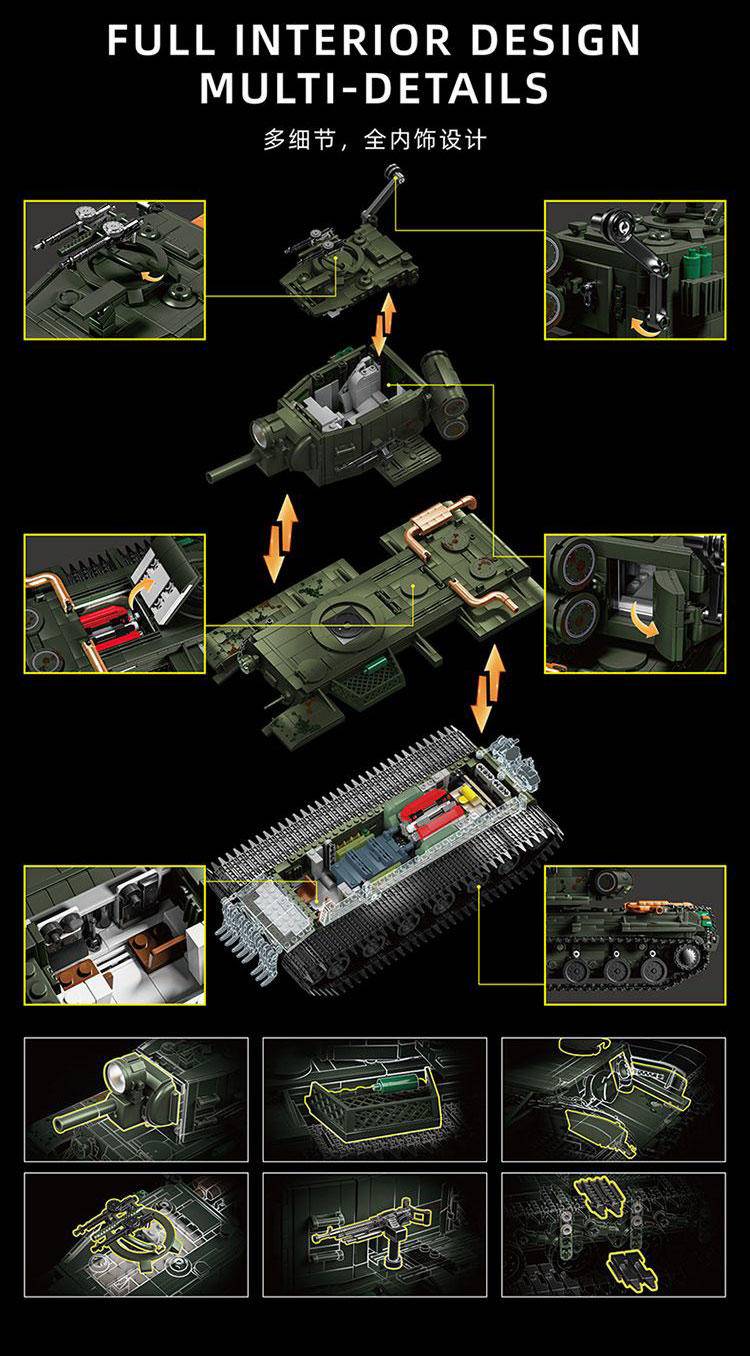 FULL INTERIOR DESIGN
MULTI-DETAILS

多细节，全内饰设计