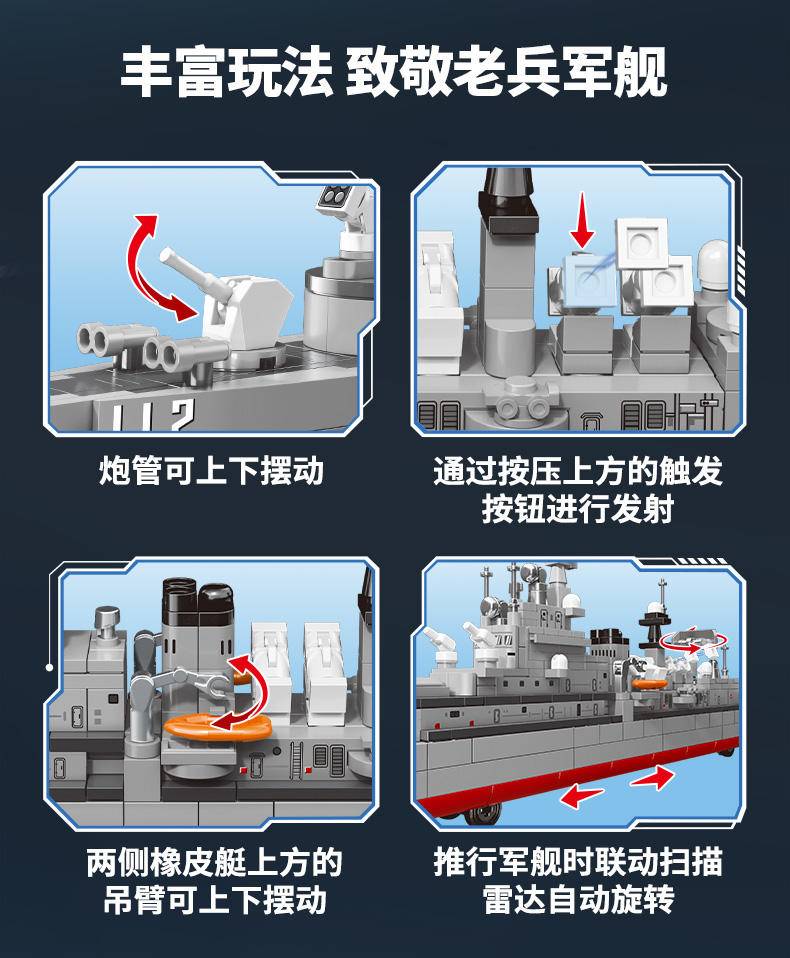 丰富玩法 致敬老兵军舰

112

炮管可上下摆动

通过按压上方的触发按钮进行发射

两侧橡皮艇上方的吊臂可上下摆动

推行军舰时联动扫描雷达自动旋转