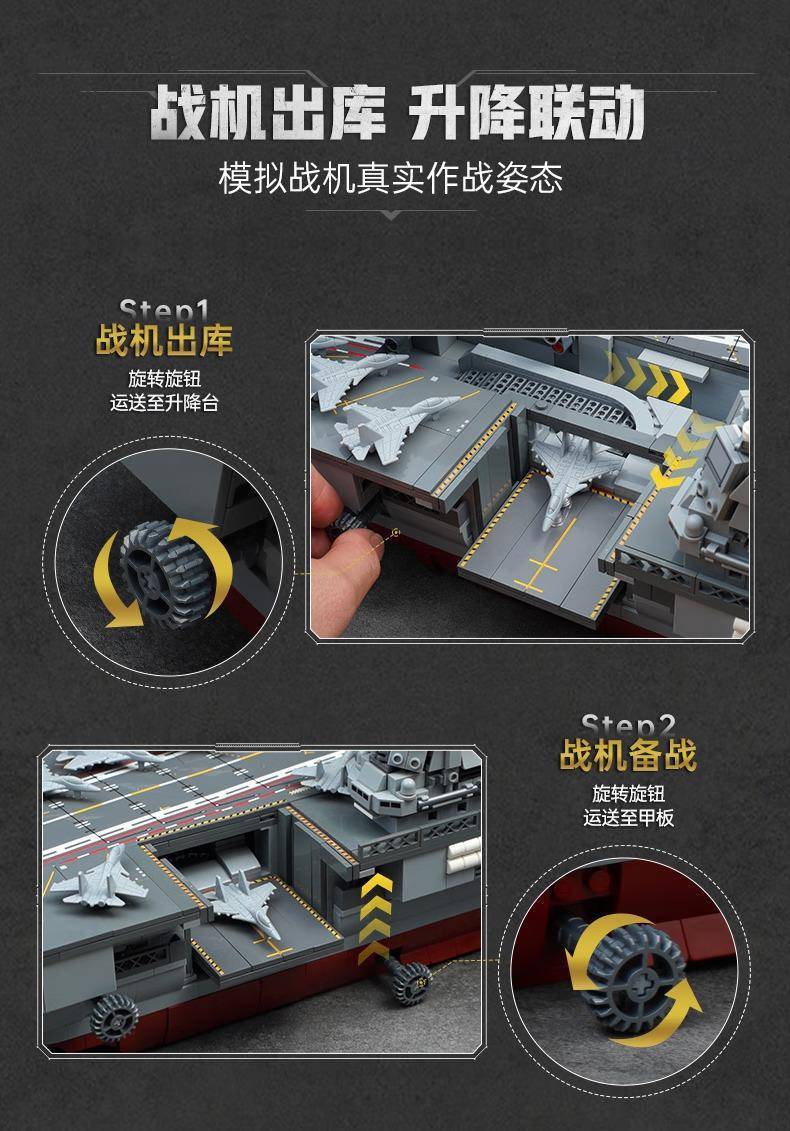 战机出库 升降联动
模拟战机真实作战姿态

Step1
战机出库
旋转旋钮
运送至升降台

Step2
战机备战
旋转旋钮
运送至甲板