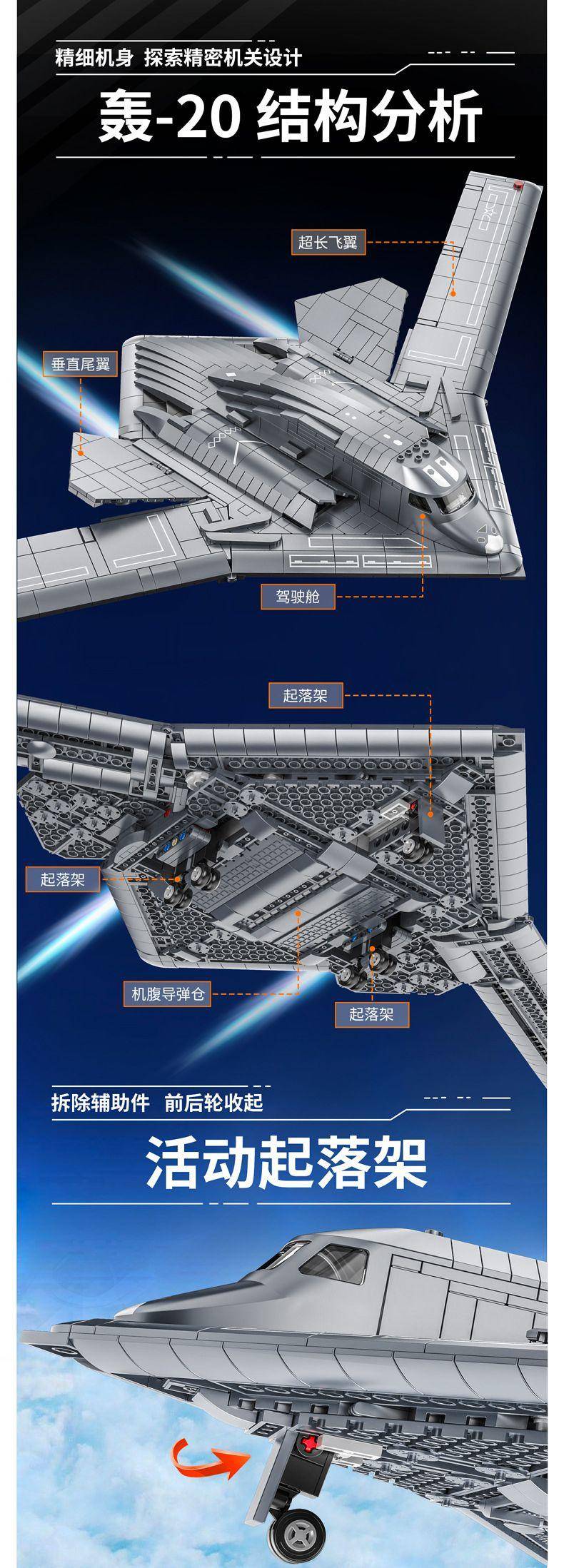 精细机身 探索精密机关设计

轰-20 结构分析

超长飞翼

垂直尾翼

驾驶舱

起落架

起落架

机腹导弹仓

起落架

拆除辅助件 前后轮收起

活动起落架