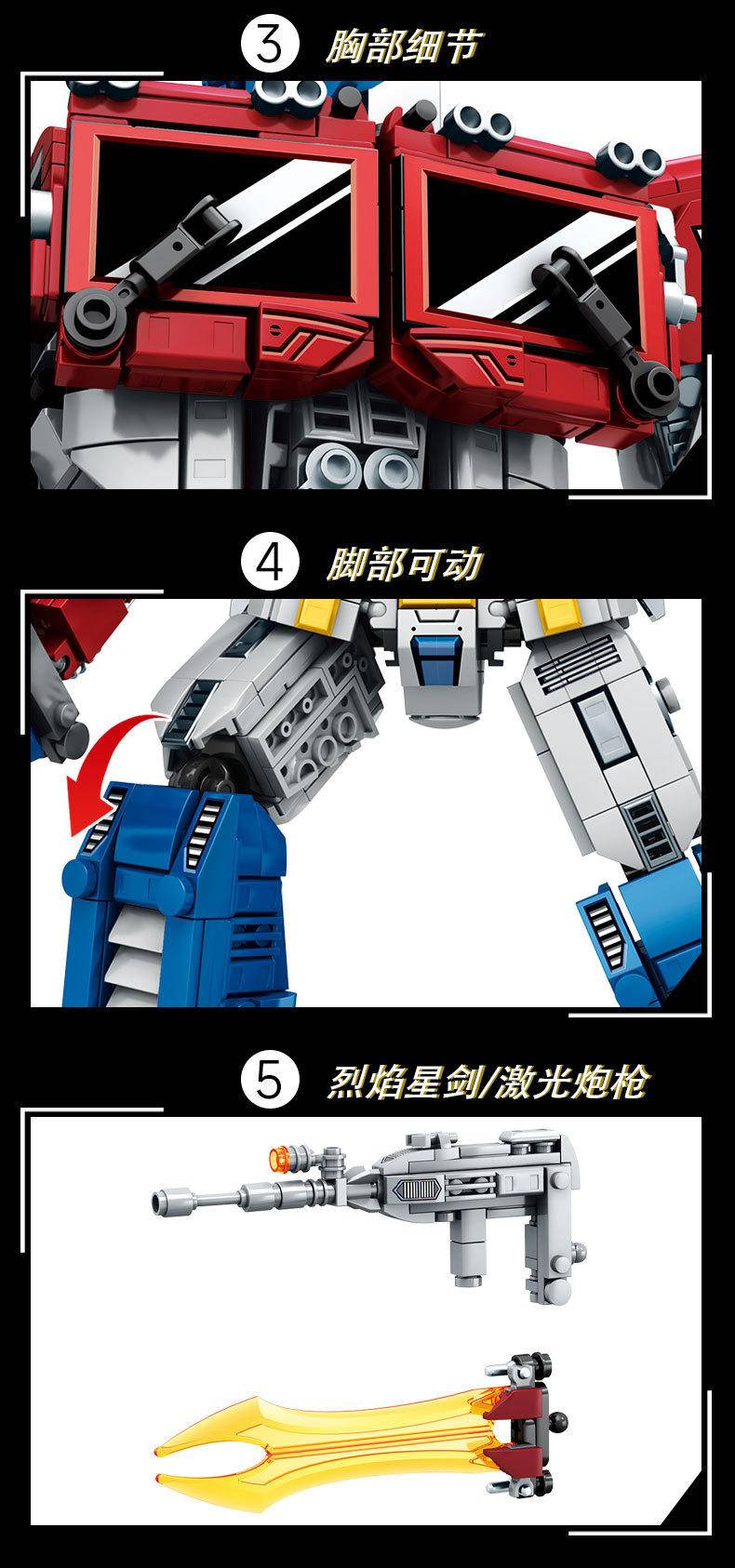 3 胸部细节

4 脚部可动

5 烈焰星剑/激光炮枪