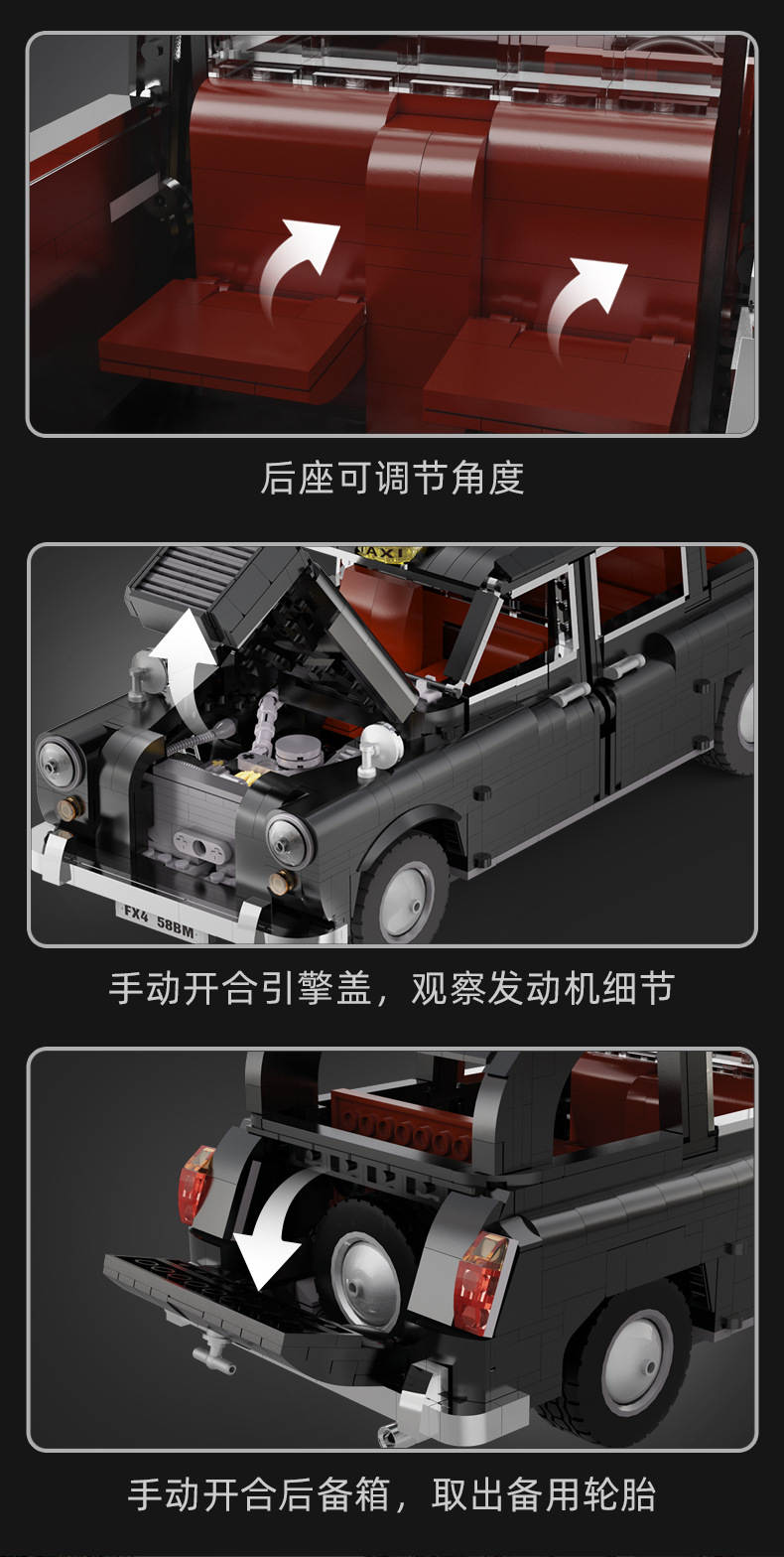 后座可调节角度

TAXI

FX4 58BM

手动开合引擎盖，观察发动机细节

手动开合后备箱，取出备用轮胎