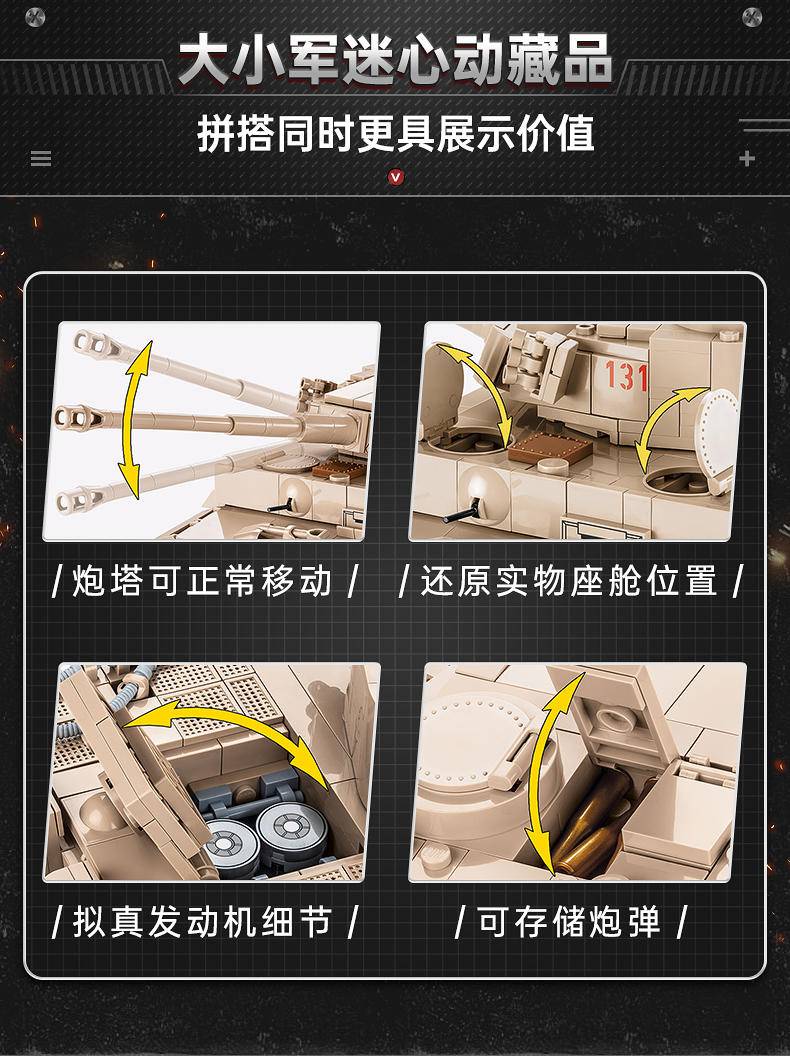 大小军迷心动藏品

拼搭同时更具展示价值

131

/ 炮塔可正常移动 /

/ 还原实物座舱位置 /

/ 拟真发动机细节 /

/ 可存储炮弹 /