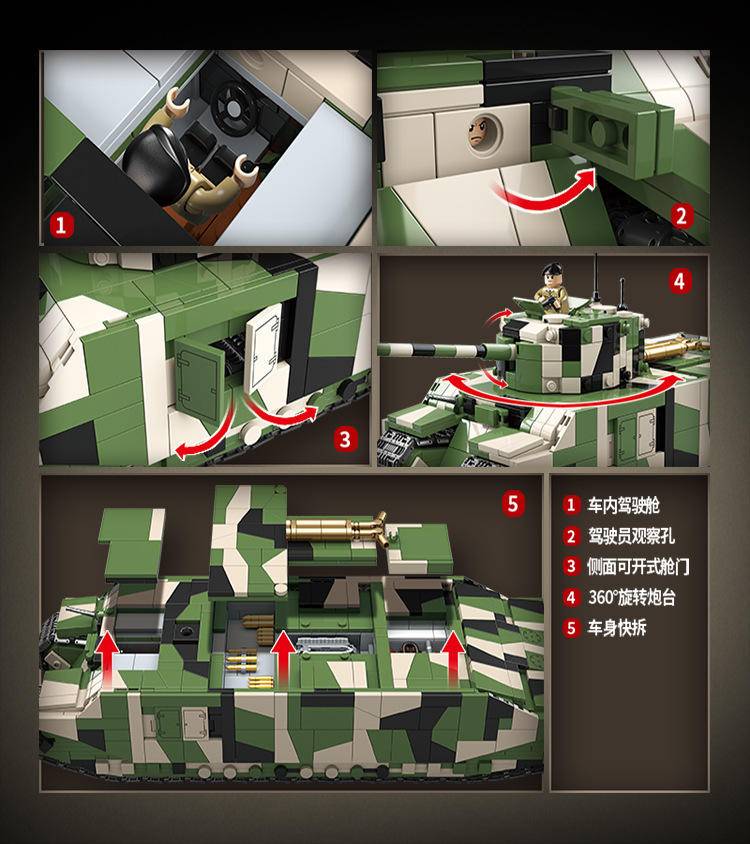 1

2

3

4

5

1 车内驾驶舱
2 驾驶员观察孔
3 侧面可开式舱门
4 360°旋转炮台
5 车身快拆