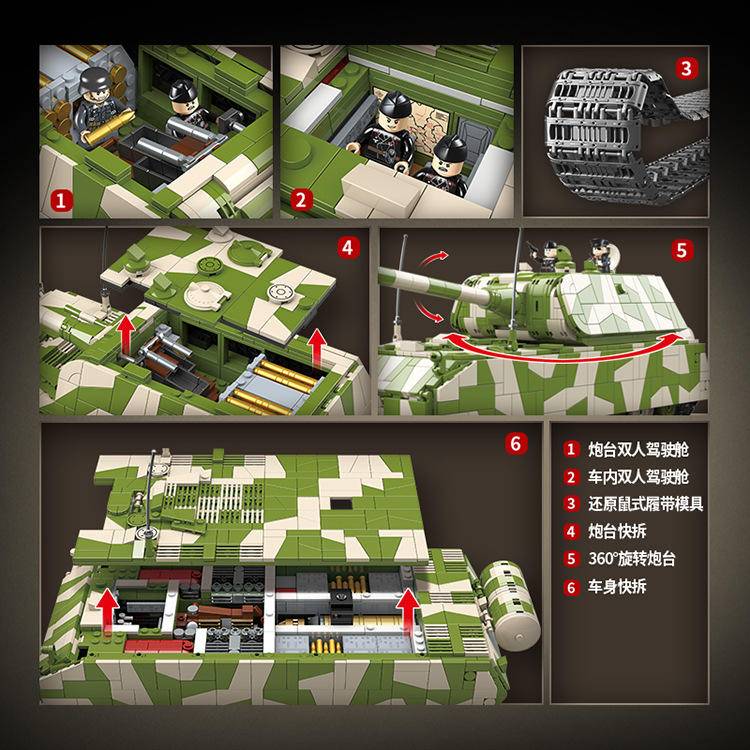 1
2
3
4
5
6

1 炮台双人驾驶舱
2 车内双人驾驶舱
3 还原鼠式履带模具
4 炮台快拆
5 360°旋转炮台
6 车身快拆