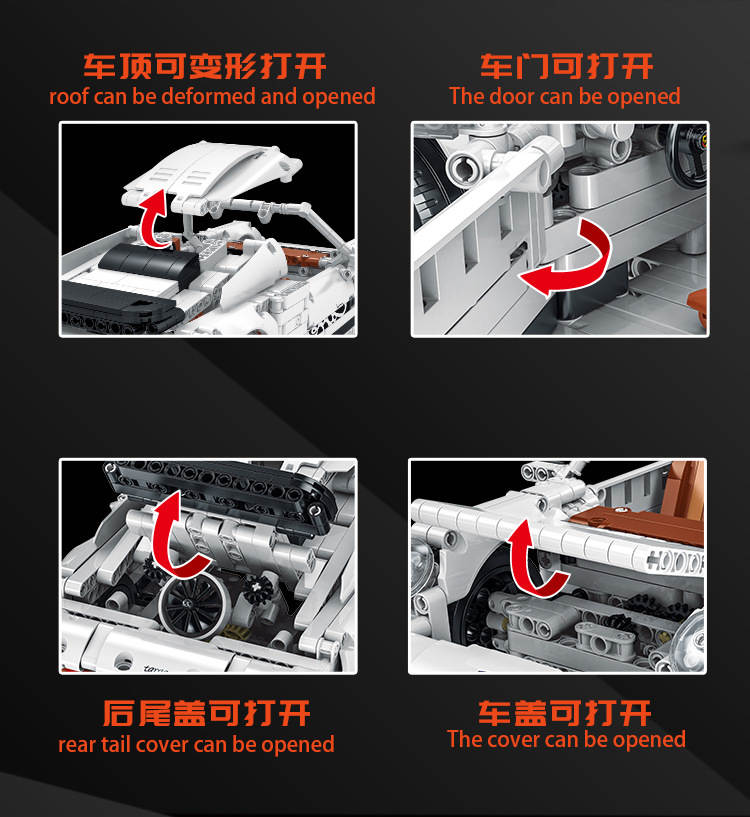 车顶可变形打开
roof can be deformed and opened

车门可打开
The door can be opened

后尾盖可打开
rear tail cover can be opened

车盖可打开
The cover can be opened